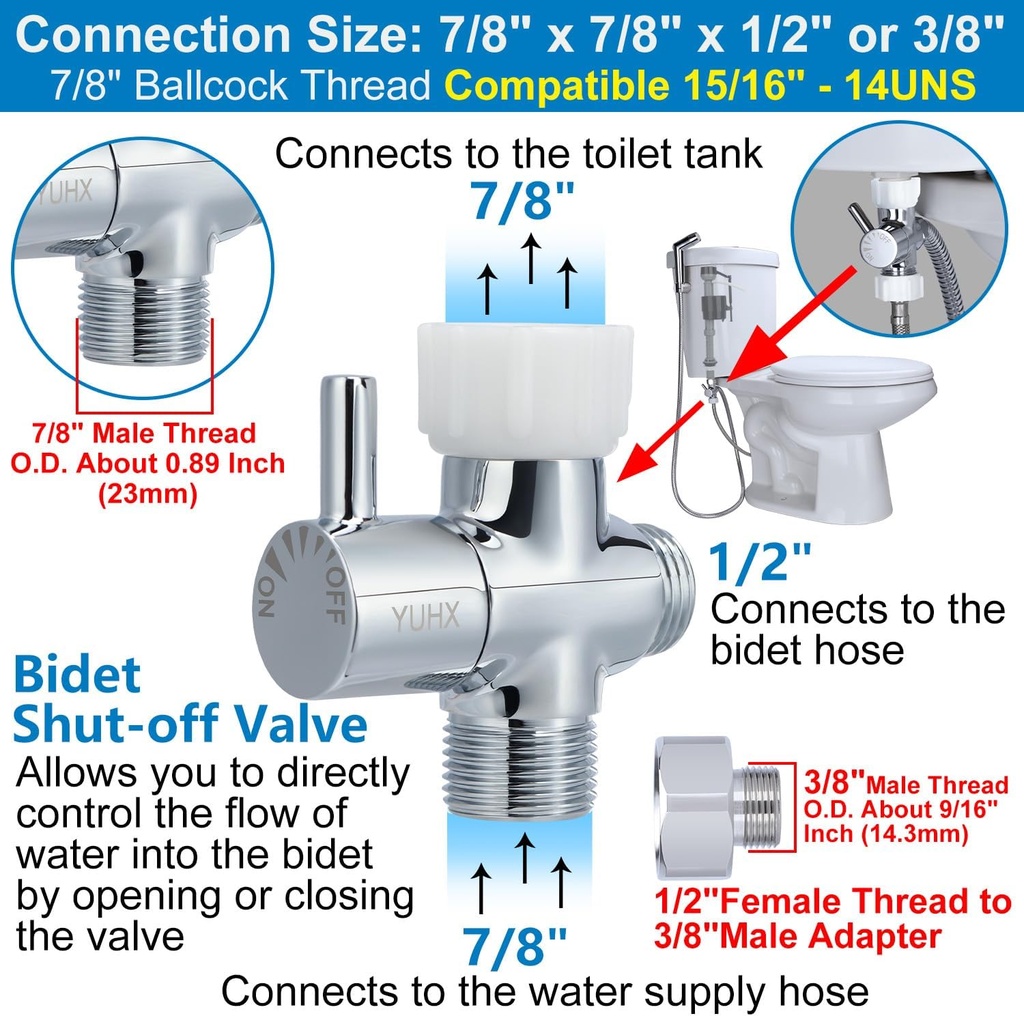 Connection Size: 7/8" x 7/8" x 1/2" or 3/8"
7/8" Ballcock Thread Compatible 15/16" - 14UNS

Connects to the toilet tank
7/8"

YUHX

7/8" Male Thread
O.D. About 0.89 Inch
(23mm)

ON OFF
YUHX

1/2"
Connects to the bidet hose

Bidet Shut-off Valve
Allows you to directly control the flow of water into the bidet by opening or closing the valve

3/8"Male Thread
O.D. About 9/16" Inch (14.3mm)

1/2"Female Thread to 3/8"Male Adapter

7/8"
Connects to the water supply hose