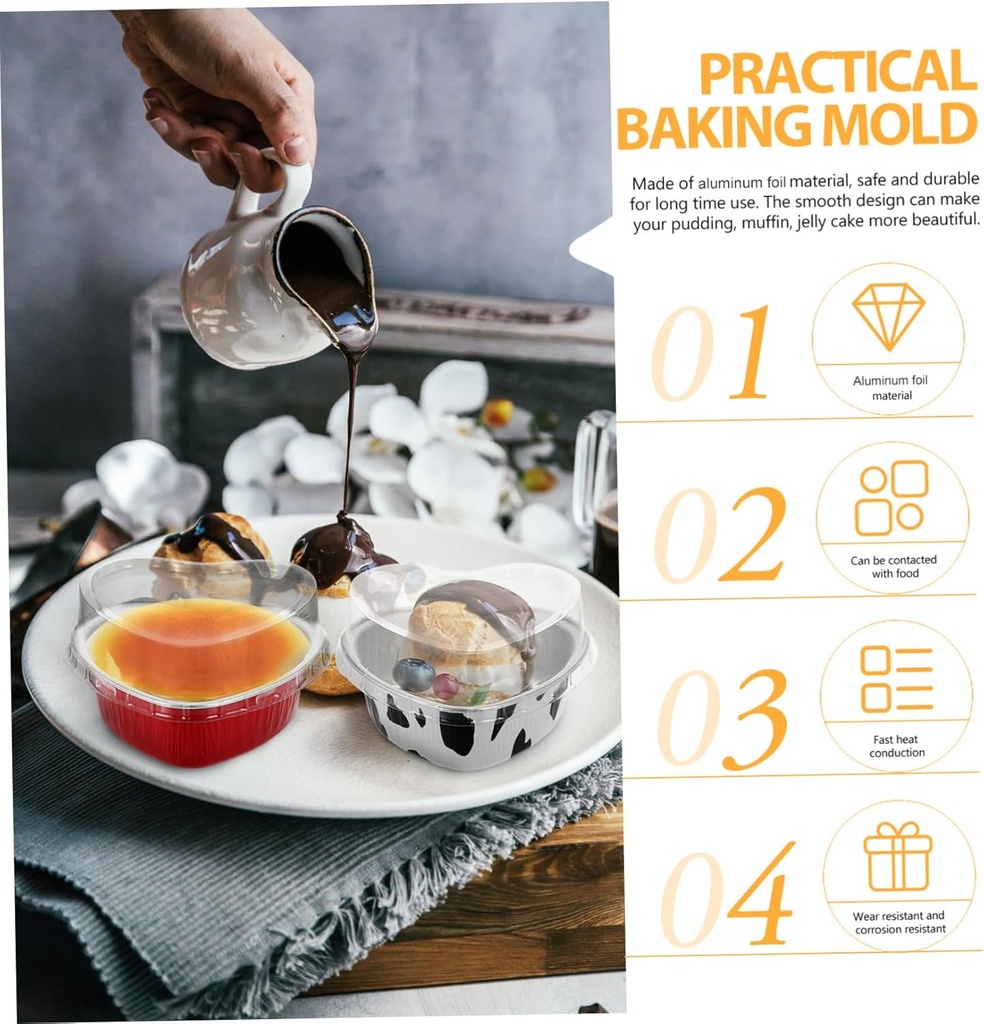 PRACTICAL BAKING MOLD

Made of aluminum foil material, safe and durable for long time use. The smooth design can make your pudding, muffin, jelly cake more beautiful.

01

Aluminum foil material

02

Can be contacted with food

03

Fast heat conduction

04

Wear resistant and corrosion resistant