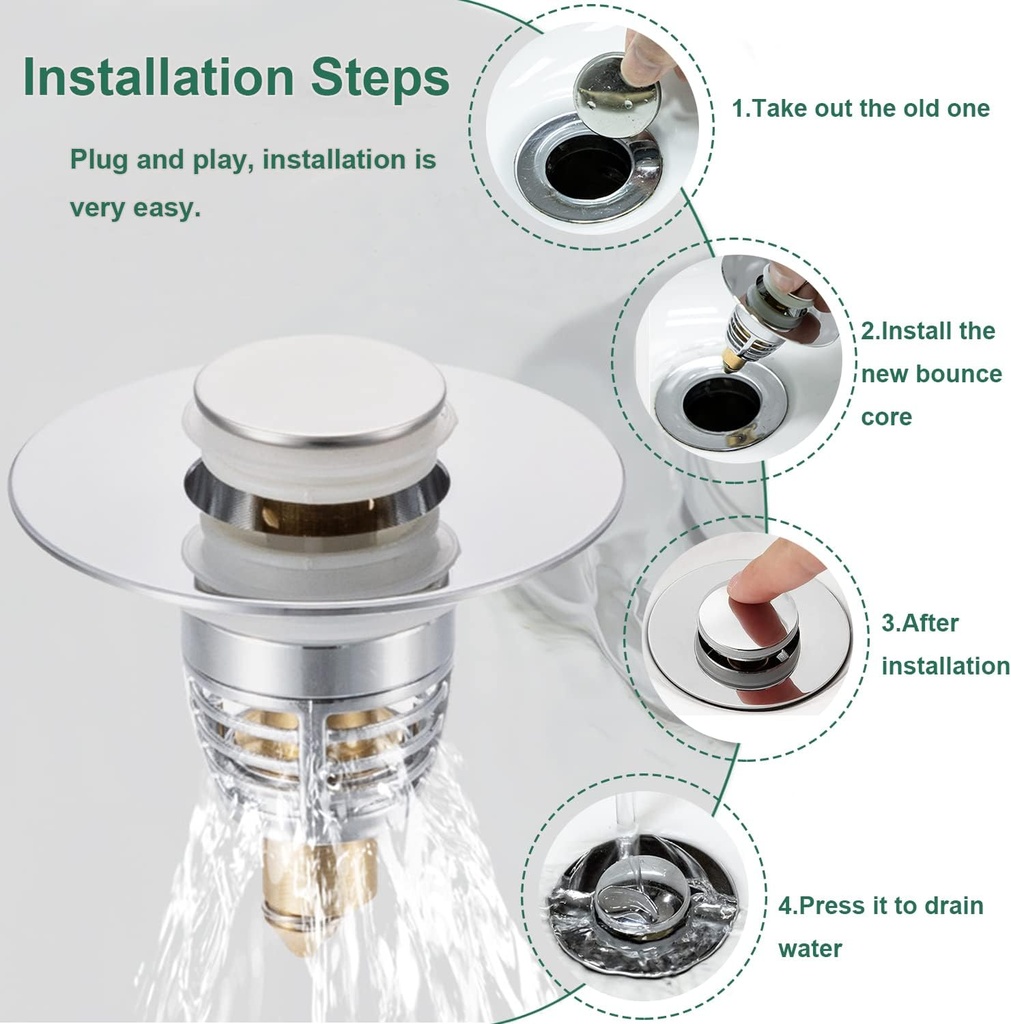 Installation Steps

Plug and play, installation is very easy.

1.Take out the old one

2.Install the new bounce core

3.After installation

4.Press it to drain water