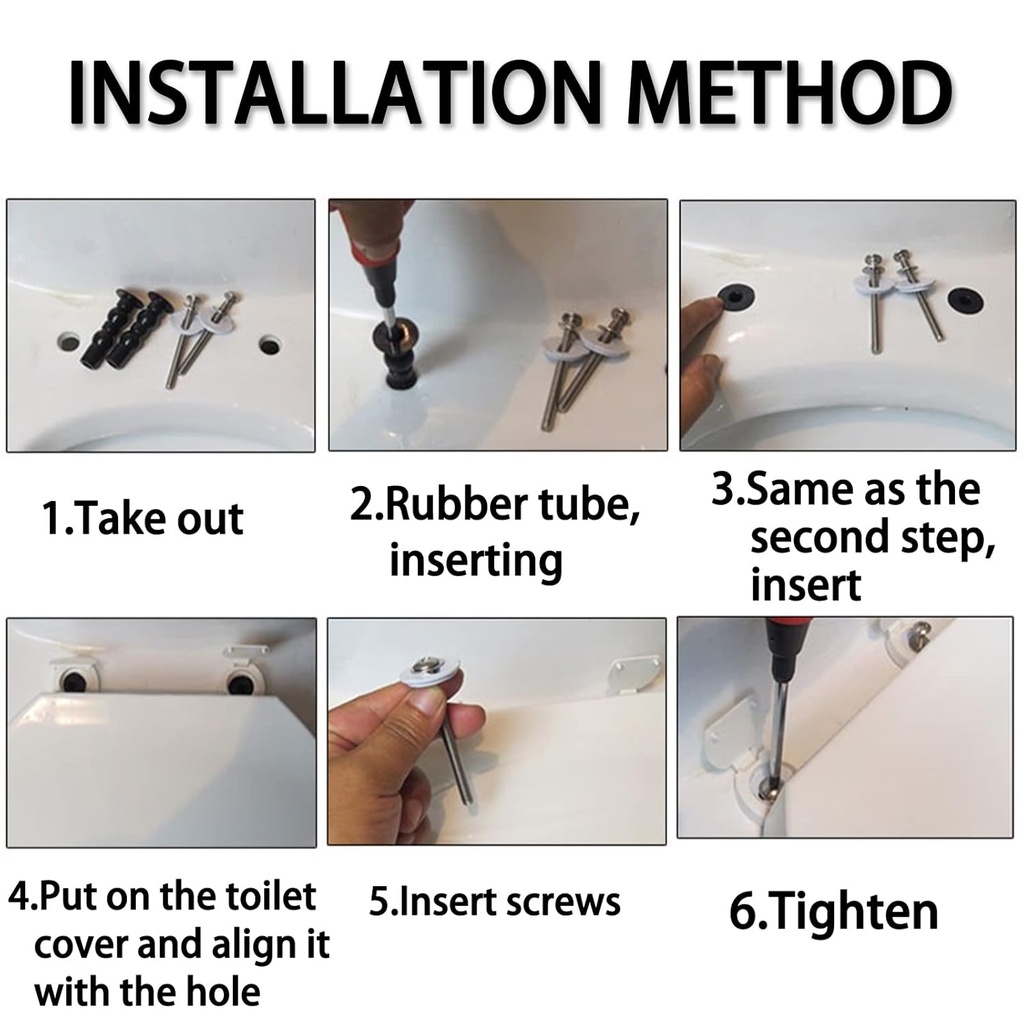 INSTALLATION METHOD

1.Take out

2.Rubber tube, inserting

3.Same as the second step, insert

4.Put on the toilet cover and align it with the hole

5.Insert screws

6.Tighten