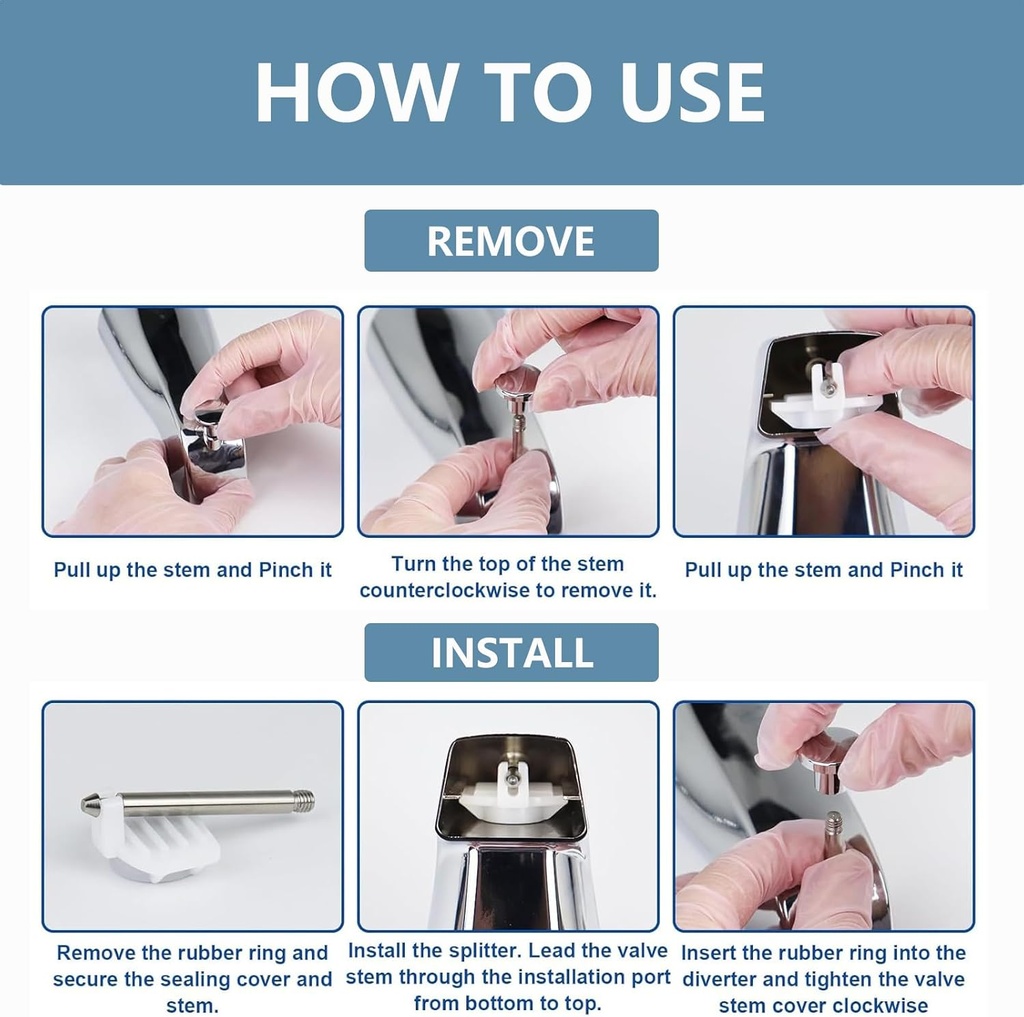 HOW TO USE

REMOVE

Pull up the stem and Pinch it

Turn the top of the stem counterclockwise to remove it.

Pull up the stem and Pinch it

INSTALL

Remove the rubber ring and secure the sealing cover and stem.

Install the splitter. Lead the valve stem through the installation port from bottom to top.

Insert the rubber ring into the diverter and tighten the valve stem cover clockwise