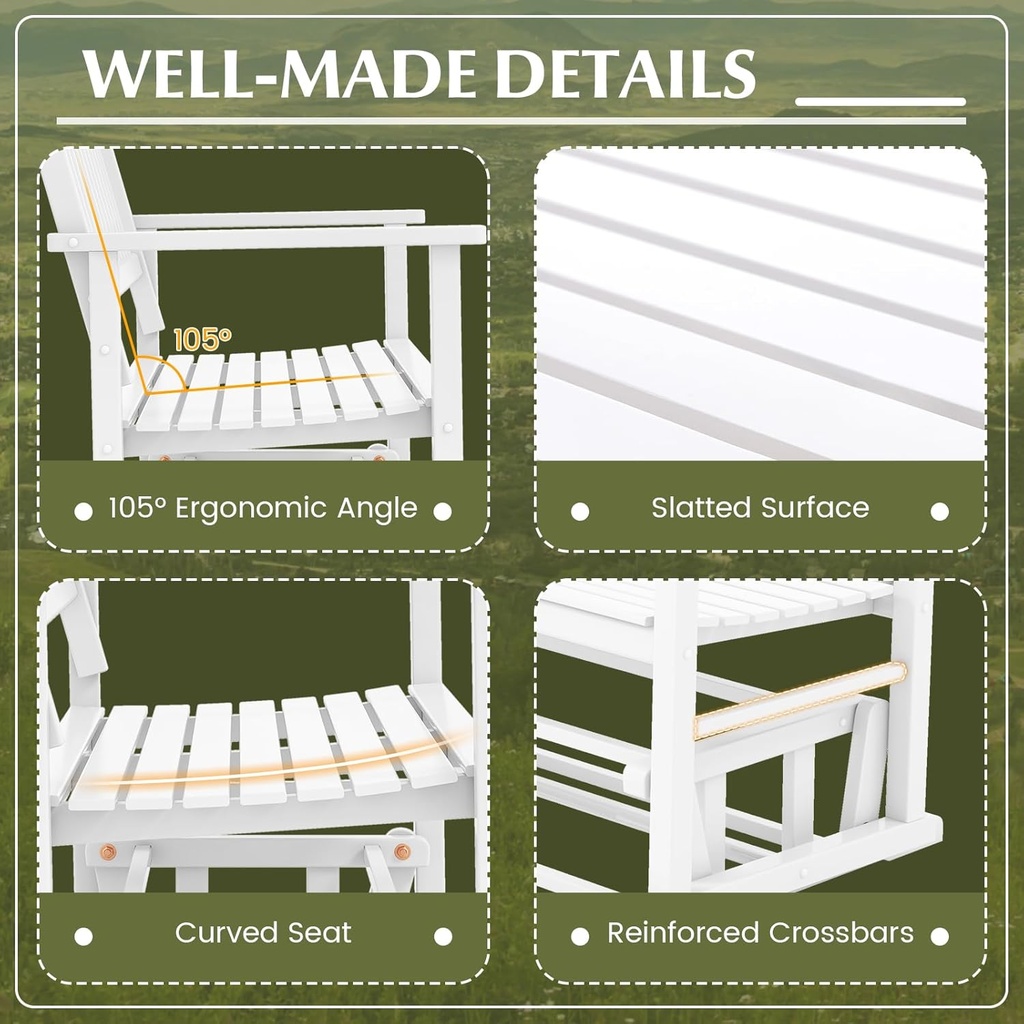 WELL-MADE DETAILS

105°

105° Ergonomic Angle

Slatted Surface

Curved Seat

Reinforced Crossbars