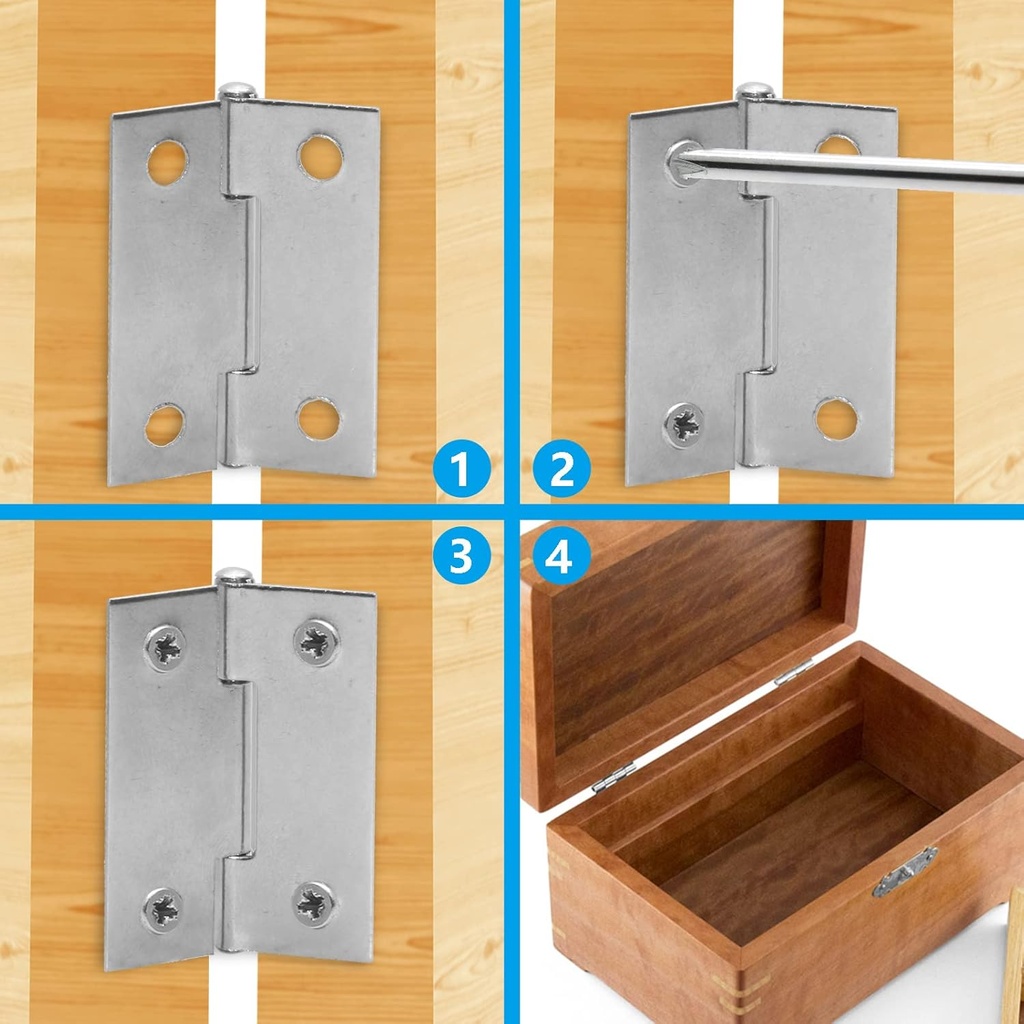 1
2
3
4