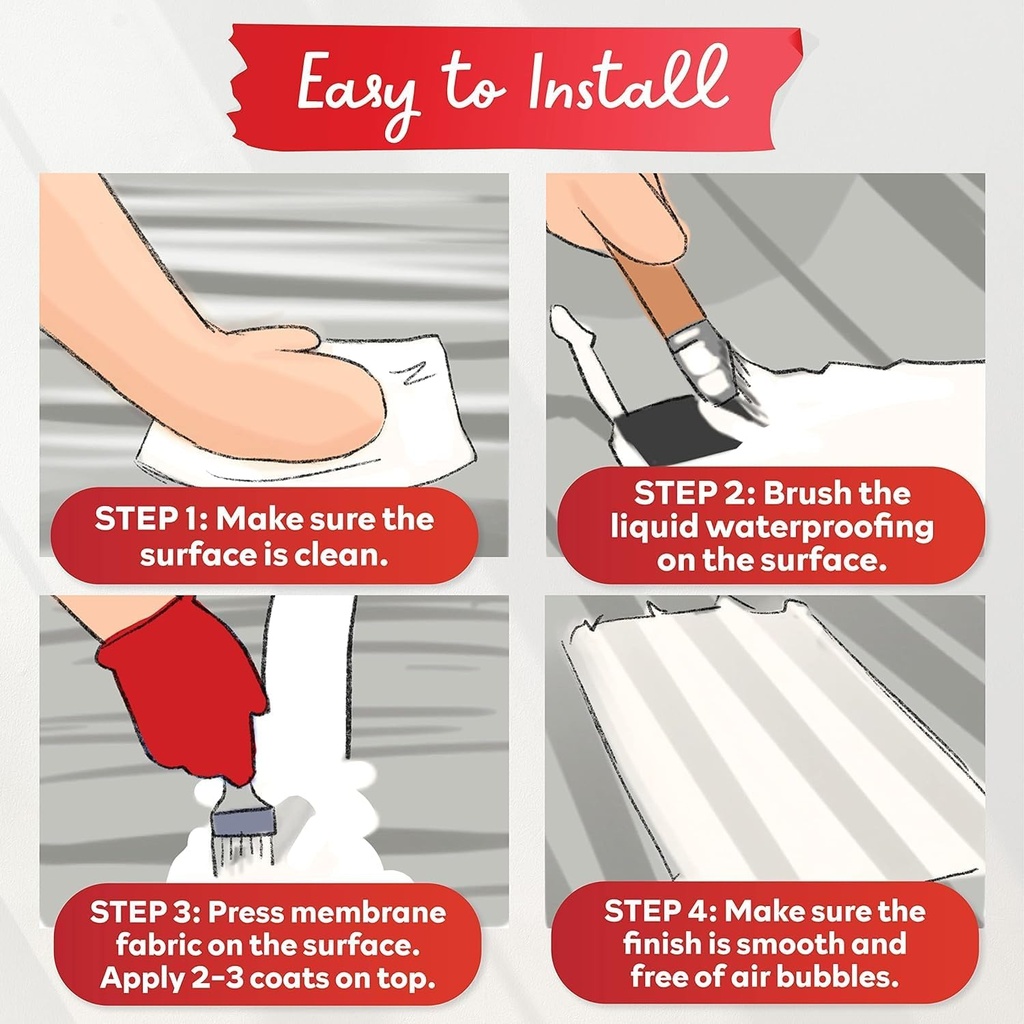 Easy to Install

STEP 1: Make sure the surface is clean.

STEP 2: Brush the liquid waterproofing on the surface.

STEP 3: Press membrane fabric on the surface. Apply 2-3 coats on top.

STEP 4: Make sure the finish is smooth and free of air bubbles.