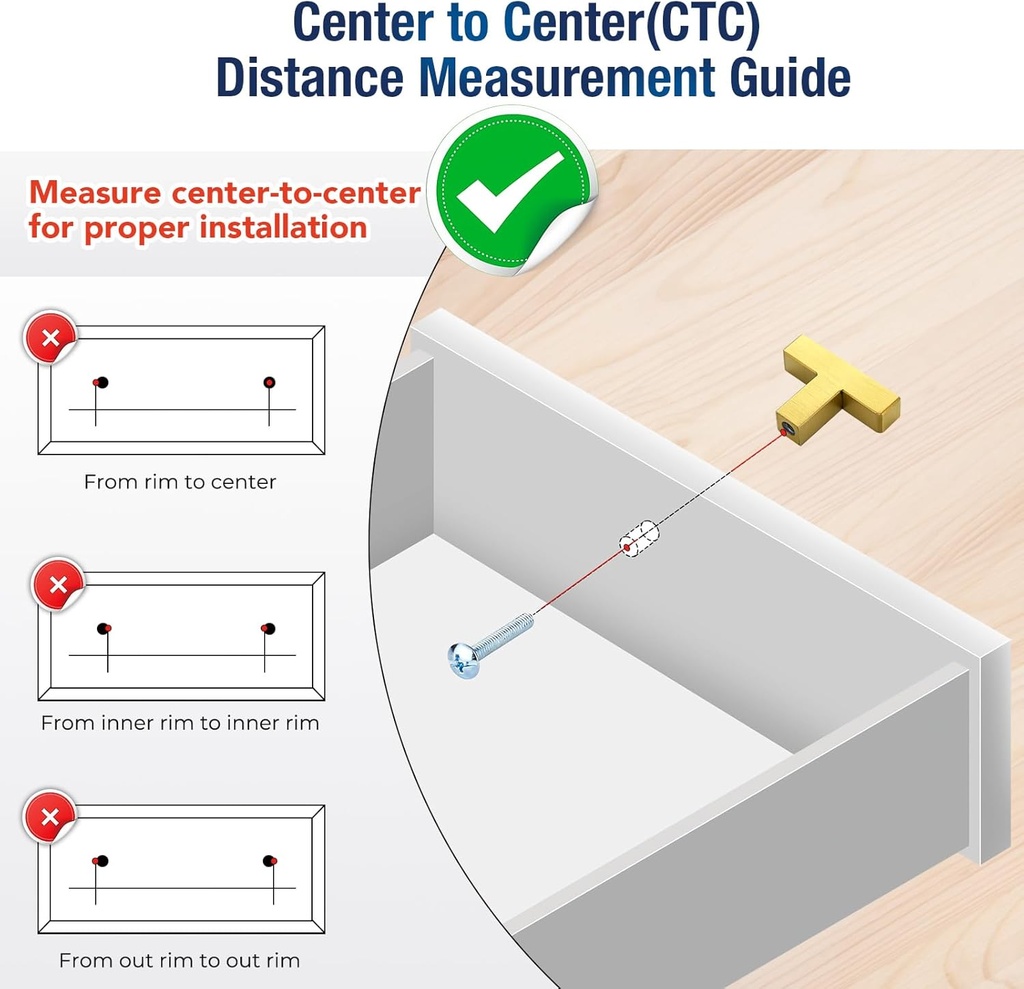 Center to Center(CTC)
Distance Measurement Guide

Measure center-to-center for proper installation

From rim to center

From inner rim to inner rim

From out rim to out rim