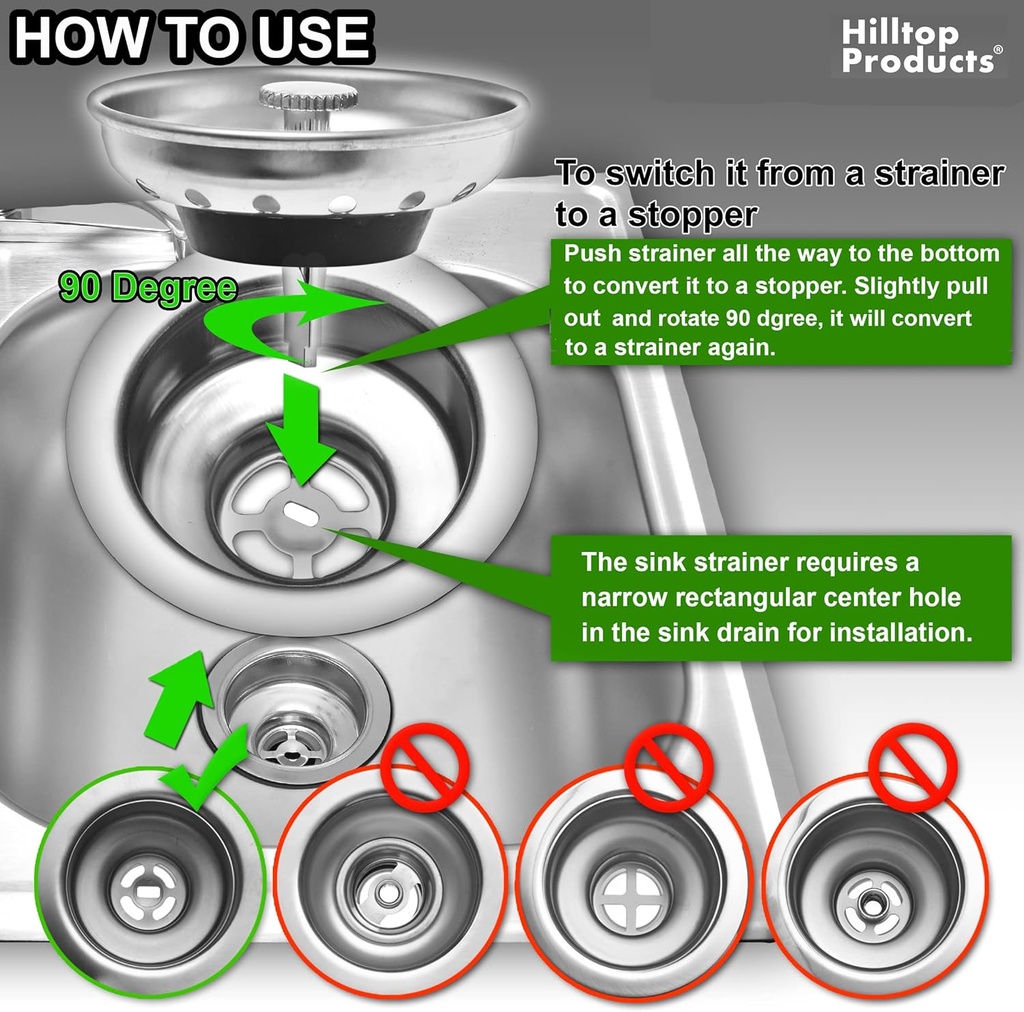 HOW TO USE

Hilltop Products®

To switch it from a strainer to a stopper

Push strainer all the way to the bottom to convert it to a stopper. Slightly pull out and rotate 90 dgree, it will convert to a strainer again.

90 Degree

The sink strainer requires a narrow rectangular center hole in the sink drain for installation.