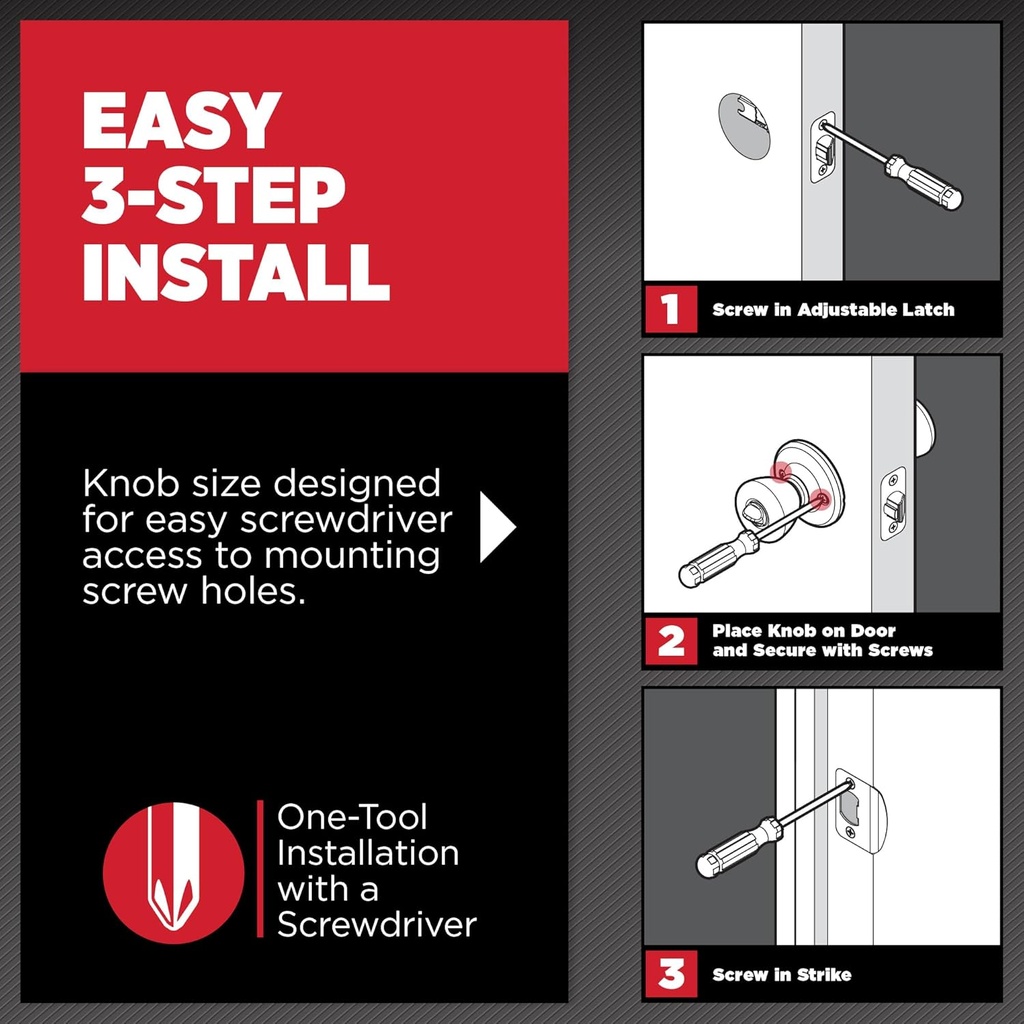 EASY 3-STEP INSTALL

Knob size designed for easy screwdriver access to mounting screw holes.

One-Tool Installation with a Screwdriver

1 Screw in Adjustable Latch

2 Place Knob on Door and Secure with Screws

3 Screw in Strike