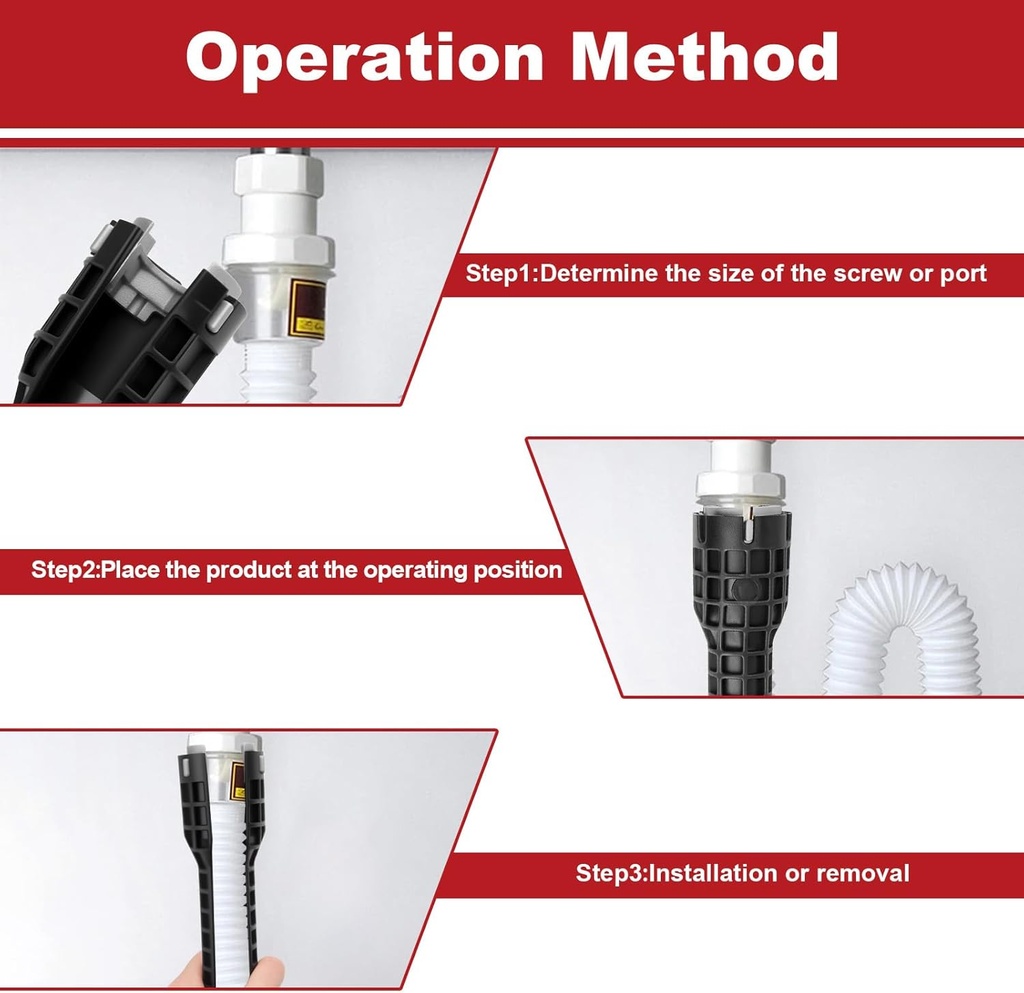 Operation Method

Step1:Determine the size of the screw or port

Step2:Place the product at the operating position

Step3:Installation or removal