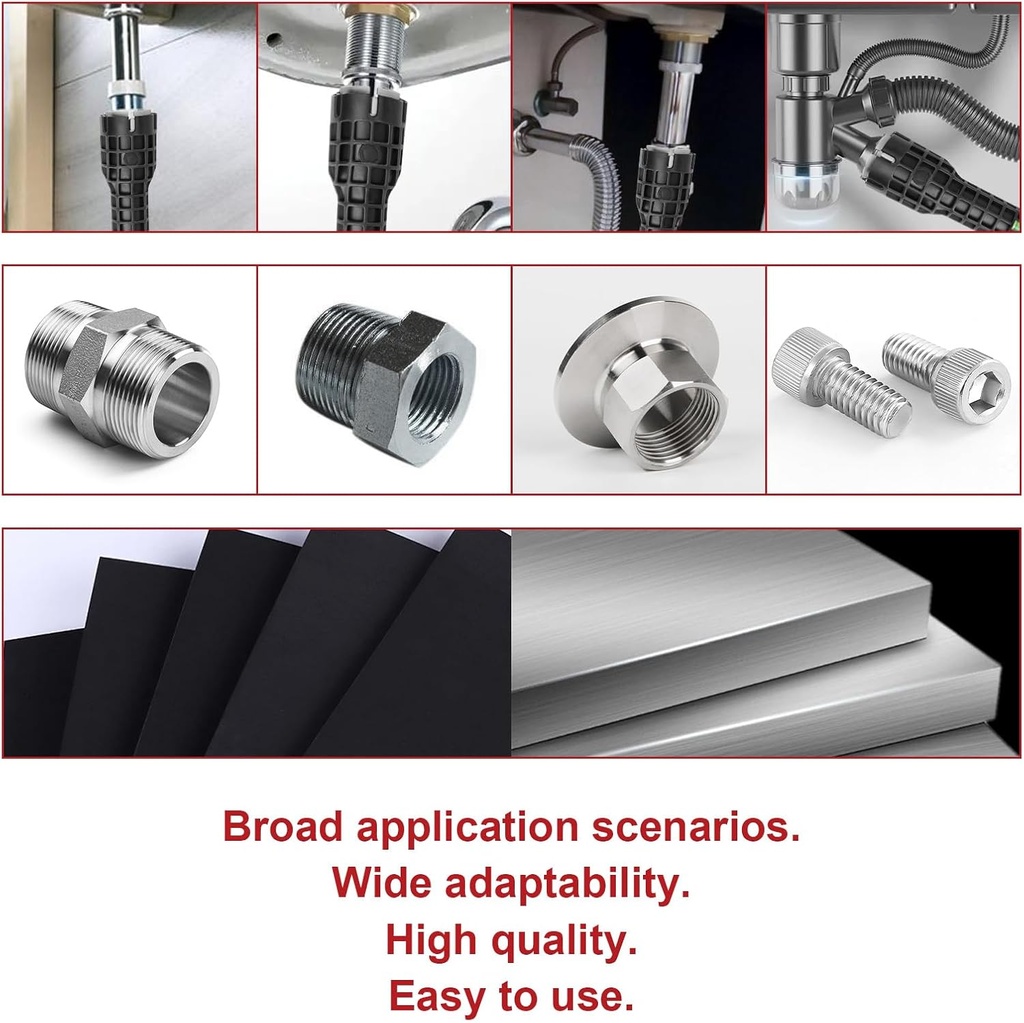 Broad application scenarios.
Wide adaptability.
High quality.
Easy to use.