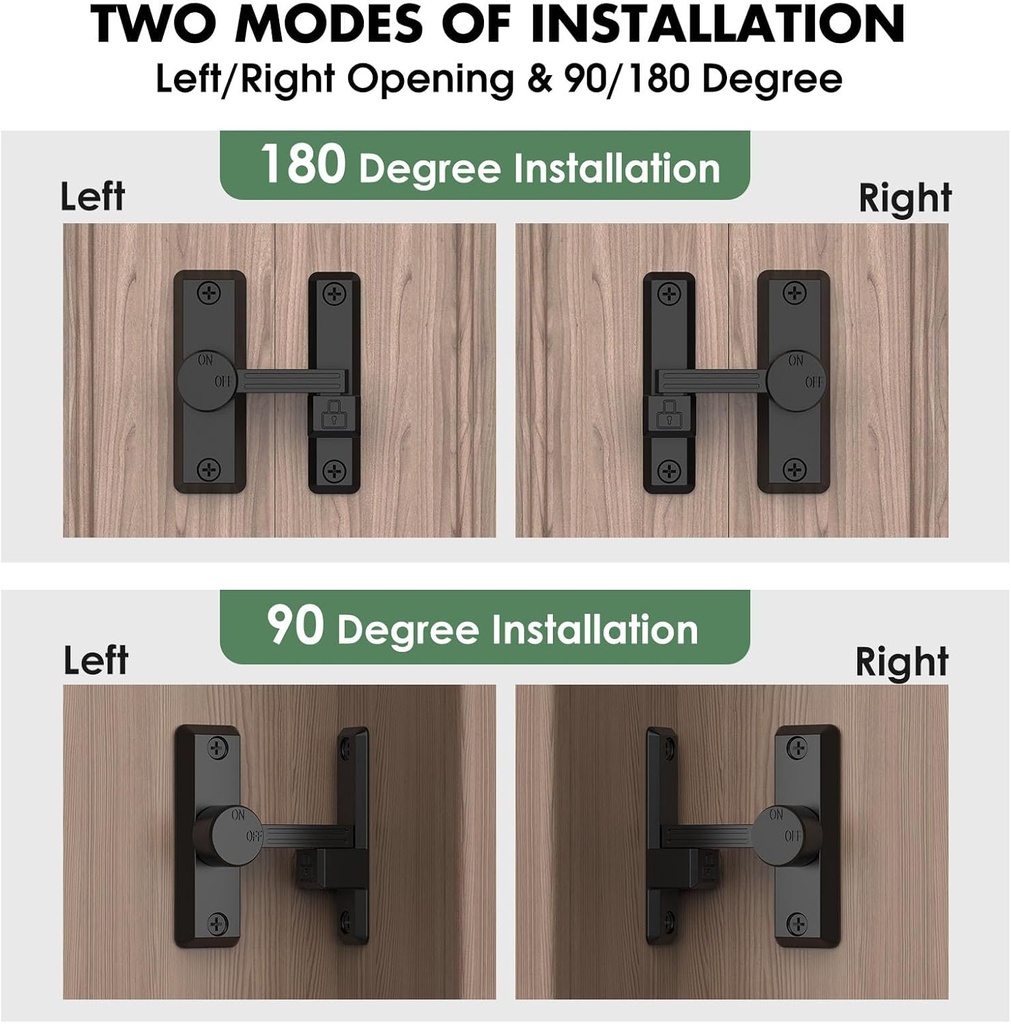 TWO MODES OF INSTALLATION
Left/Right Opening & 90/180 Degree

180 Degree Installation

Left

Right

ON
OFF

ON
OFF

90 Degree Installation

Left

Right

ON
OFF

ON
OFF