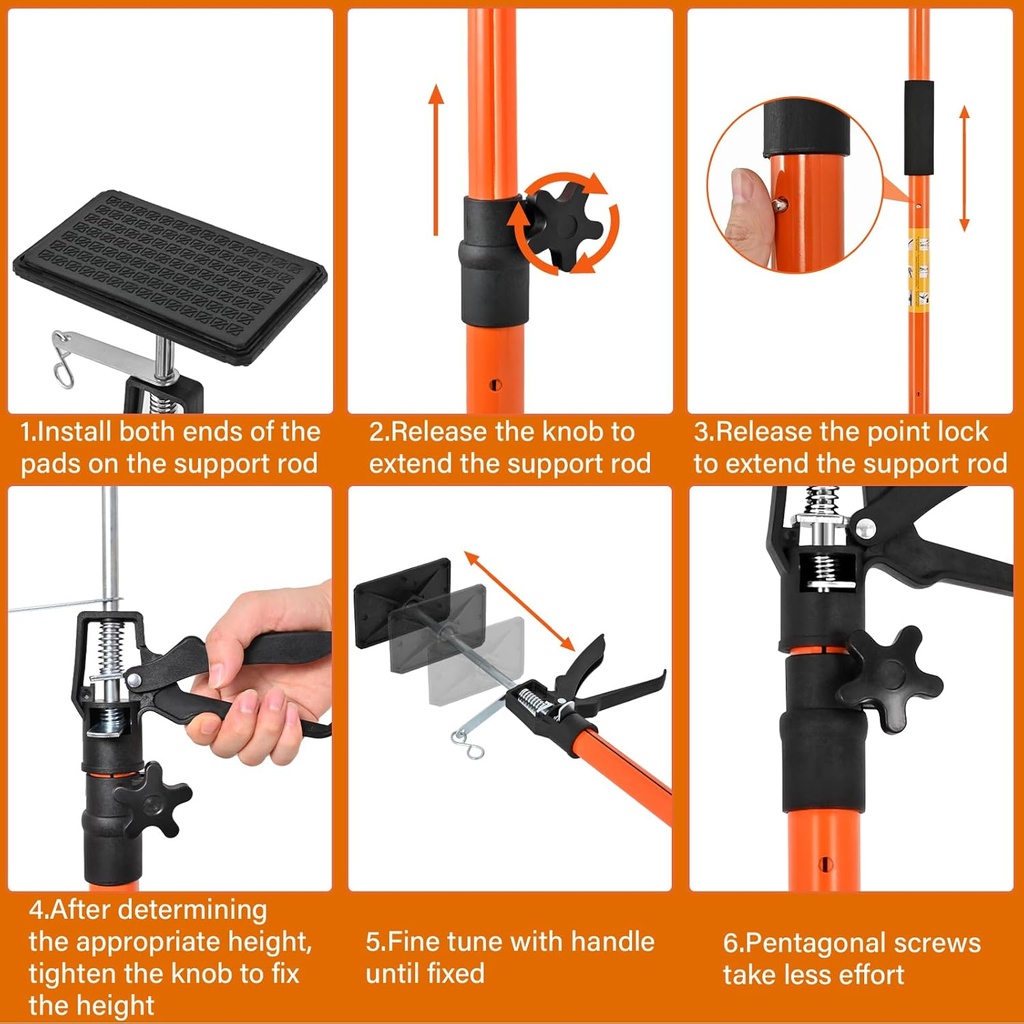 1.Install both ends of the pads on the support rod

2.Release the knob to extend the support rod

3.Release the point lock to extend the support rod

4.After determining the appropriate height, tighten the knob to fix the height

5.Fine tune with handle until fixed

6.Pentagonal screws take less effort