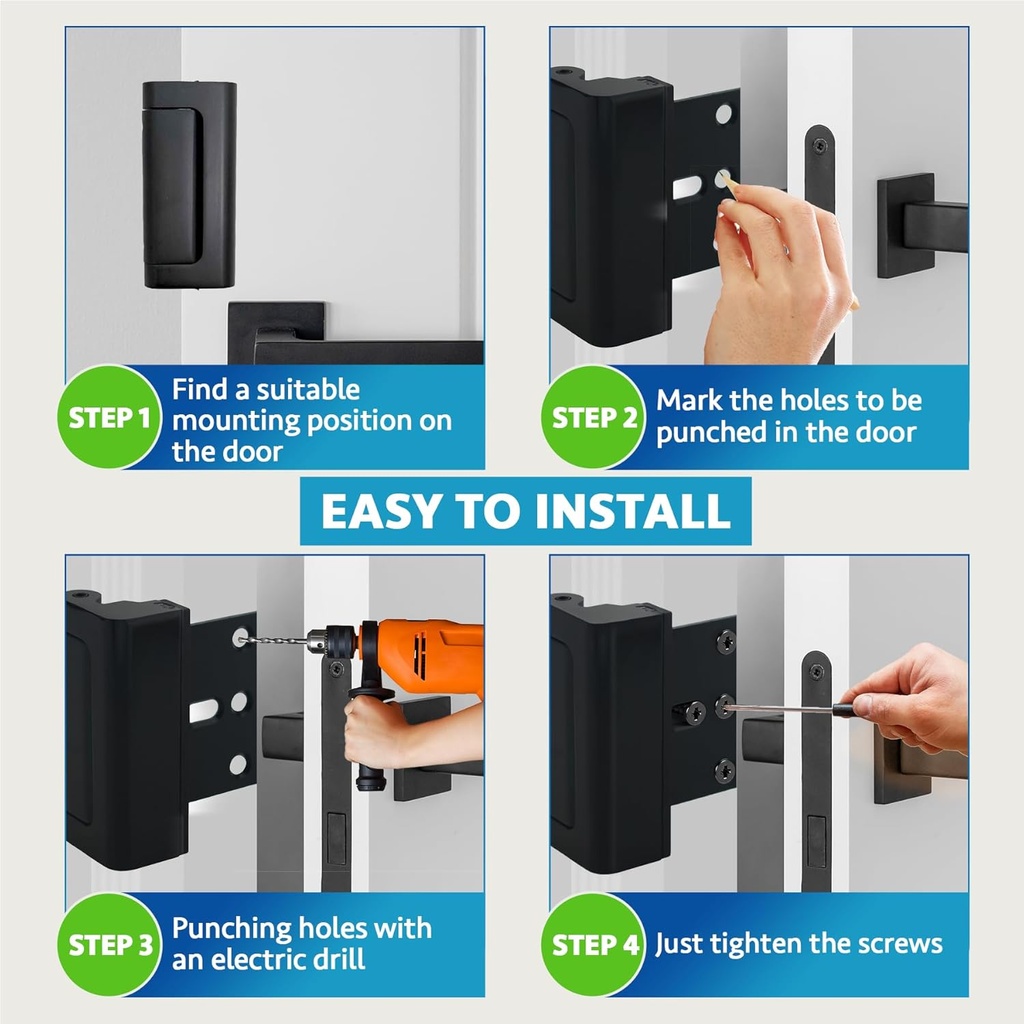 STEP 1 Find a suitable mounting position on the door

STEP 2 Mark the holes to be punched in the door

EASY TO INSTALL

STEP 3 Punching holes with an electric drill

STEP 4 Just tighten the screws