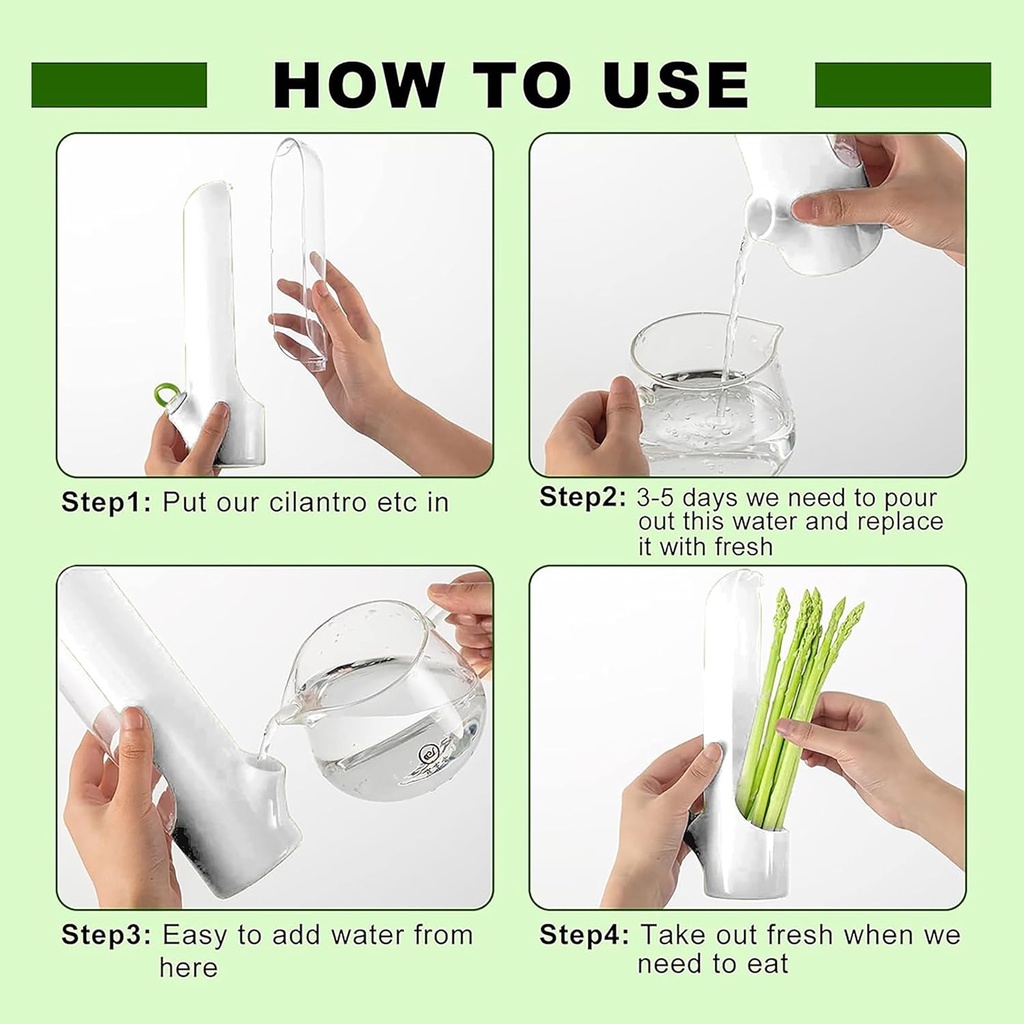 HOW TO USE

Step1: Put our cilantro etc in

Step2: 3-5 days we need to pour out this water and replace it with fresh

Step3: Easy to add water from here

Step4: Take out fresh when we need to eat