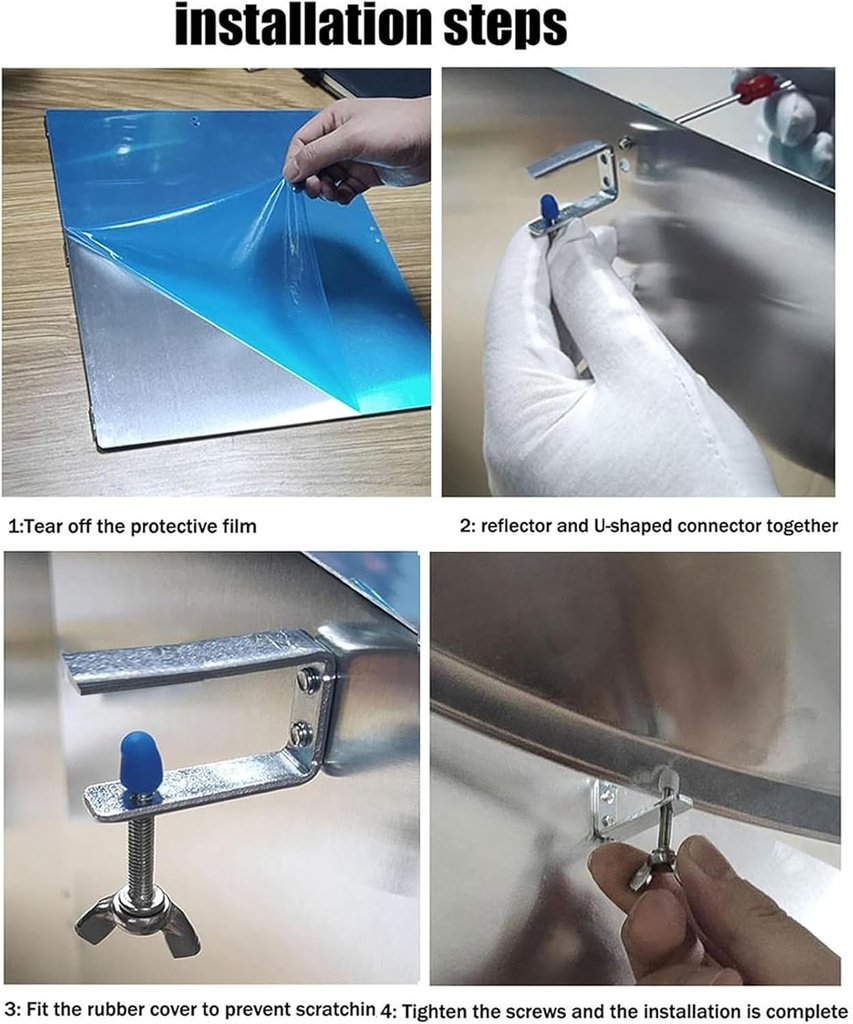 installation steps

1:Tear off the protective film

2: reflector and U-shaped connector together

3: Fit the rubber cover to prevent scratchin

4: Tighten the screws and the installation is complete