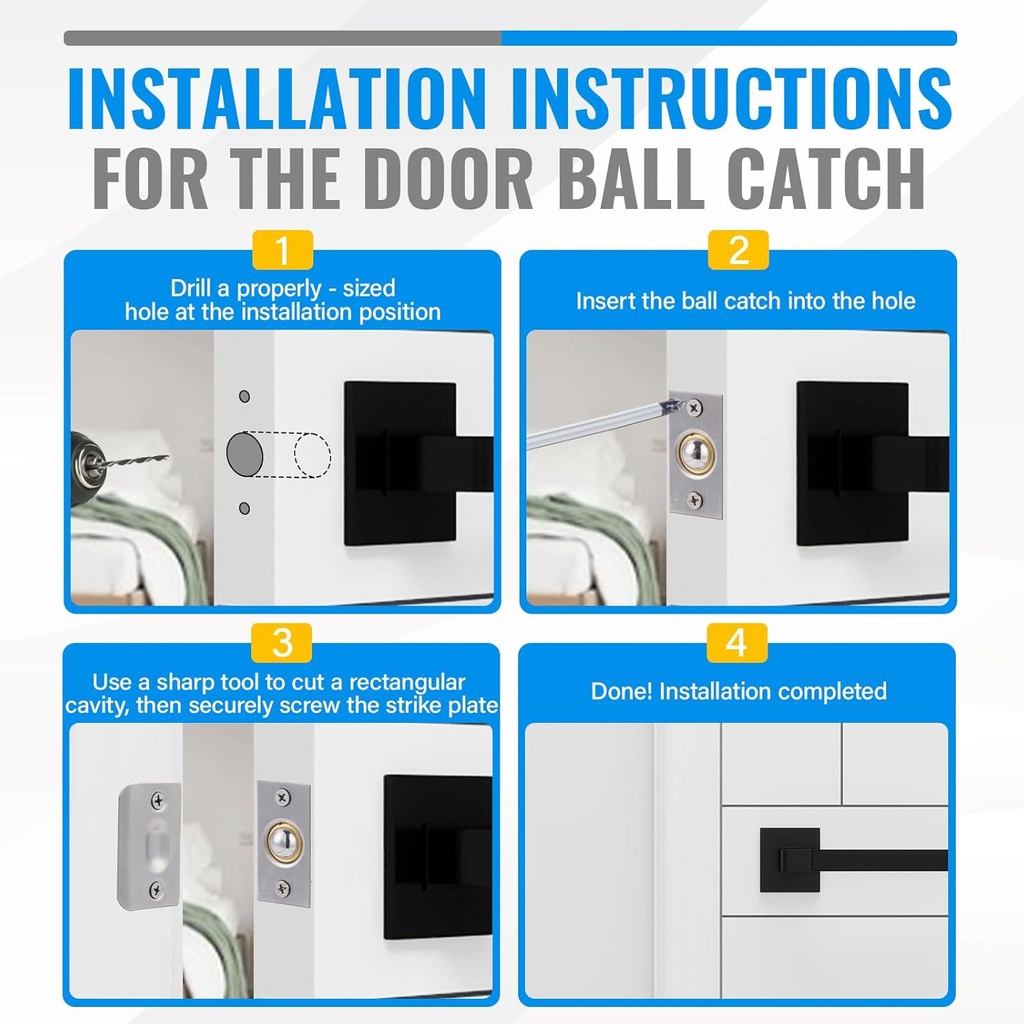 INSTALLATION INSTRUCTIONS
FOR THE DOOR BALL CATCH

1
Drill a properly - sized hole at the installation position

2
Insert the ball catch into the hole

3
Use a sharp tool to cut a rectangular cavity, then securely screw the strike plate

4
Done! Installation completed