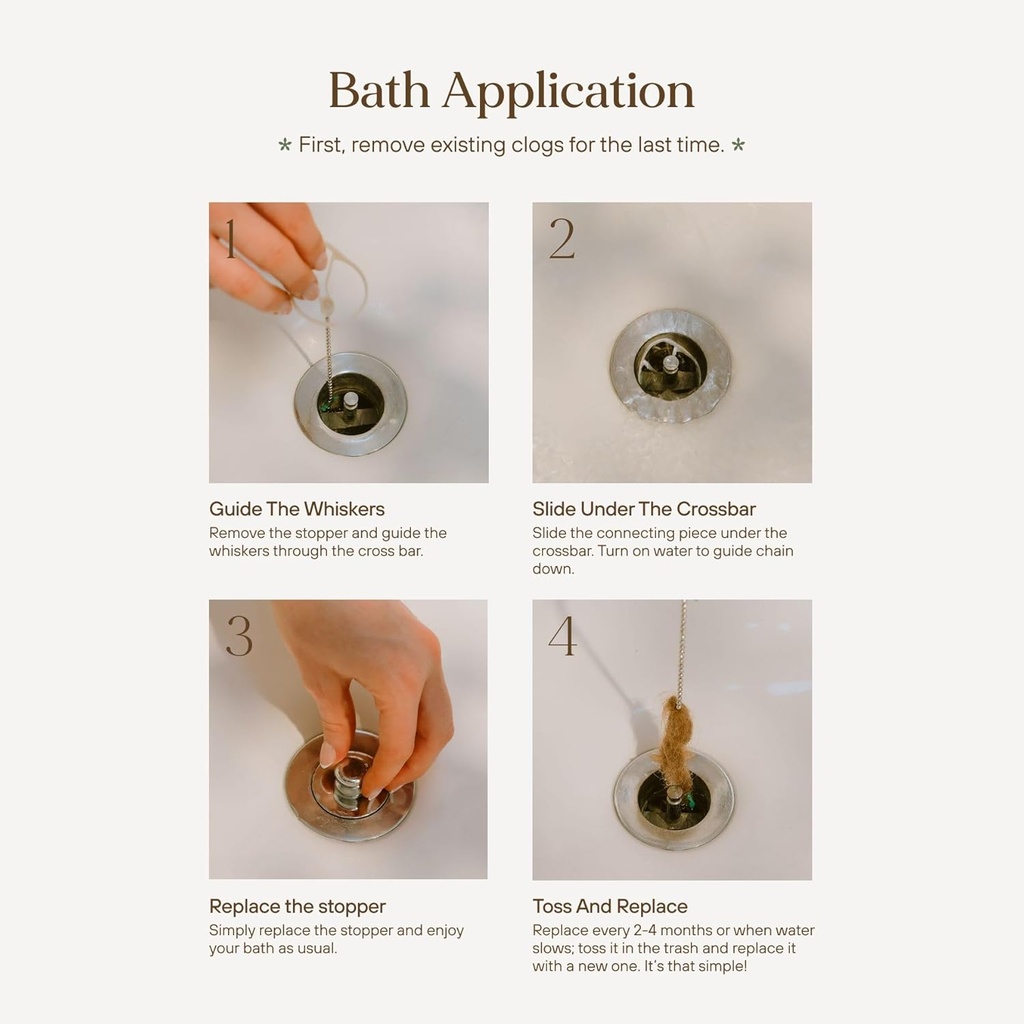 Bath Application

* First, remove existing clogs for the last time. *

1

Guide The Whiskers

Remove the stopper and guide the whiskers through the cross bar.

2

Slide Under The Crossbar

Slide the connecting piece under the crossbar. Turn on water to guide chain down.

3

Replace the stopper

Simply replace the stopper and enjoy your bath as usual.

4

Toss And Replace

Replace every 2-4 months or when water slows; toss it in the trash and replace it with a new one. It's that simple!