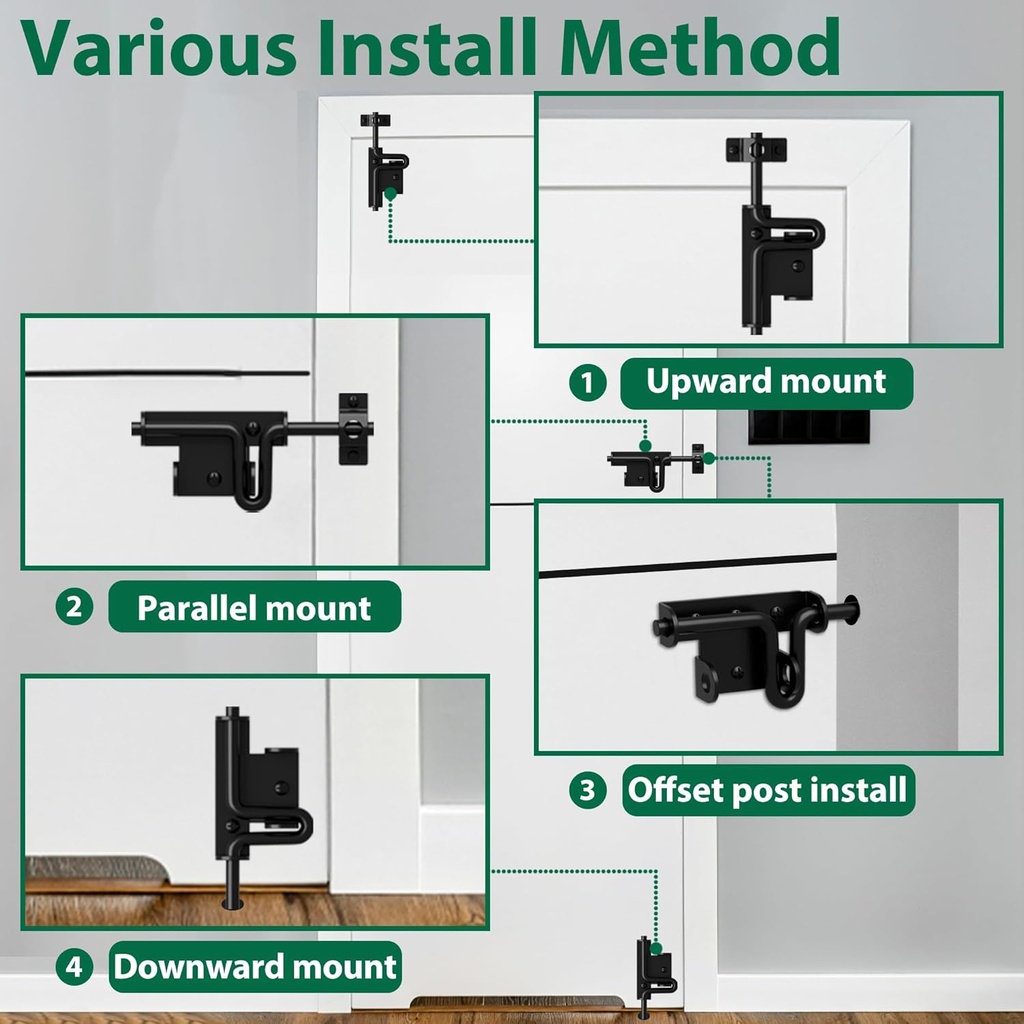 Various Install Method

1 Upward mount

2 Parallel mount

3 Offset post install

4 Downward mount