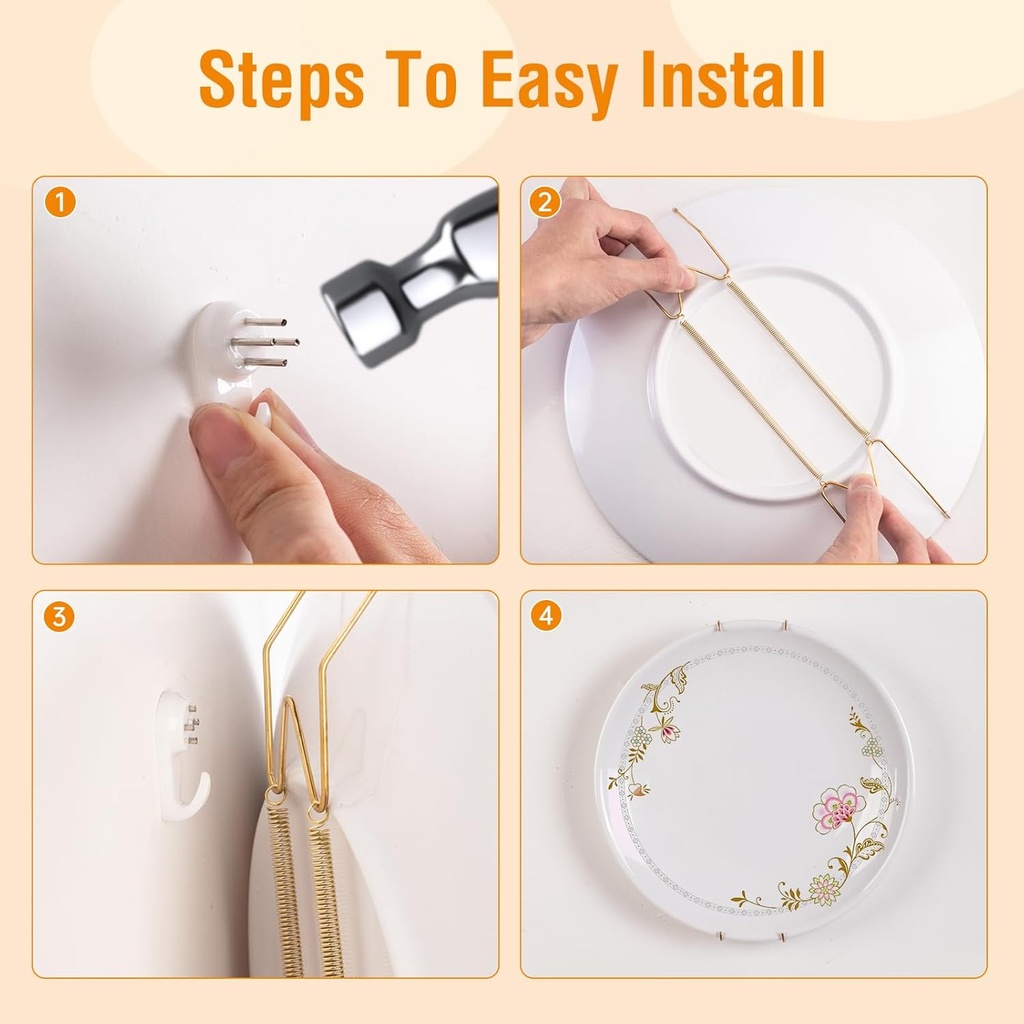 Steps To Easy Install

1

2

3

4