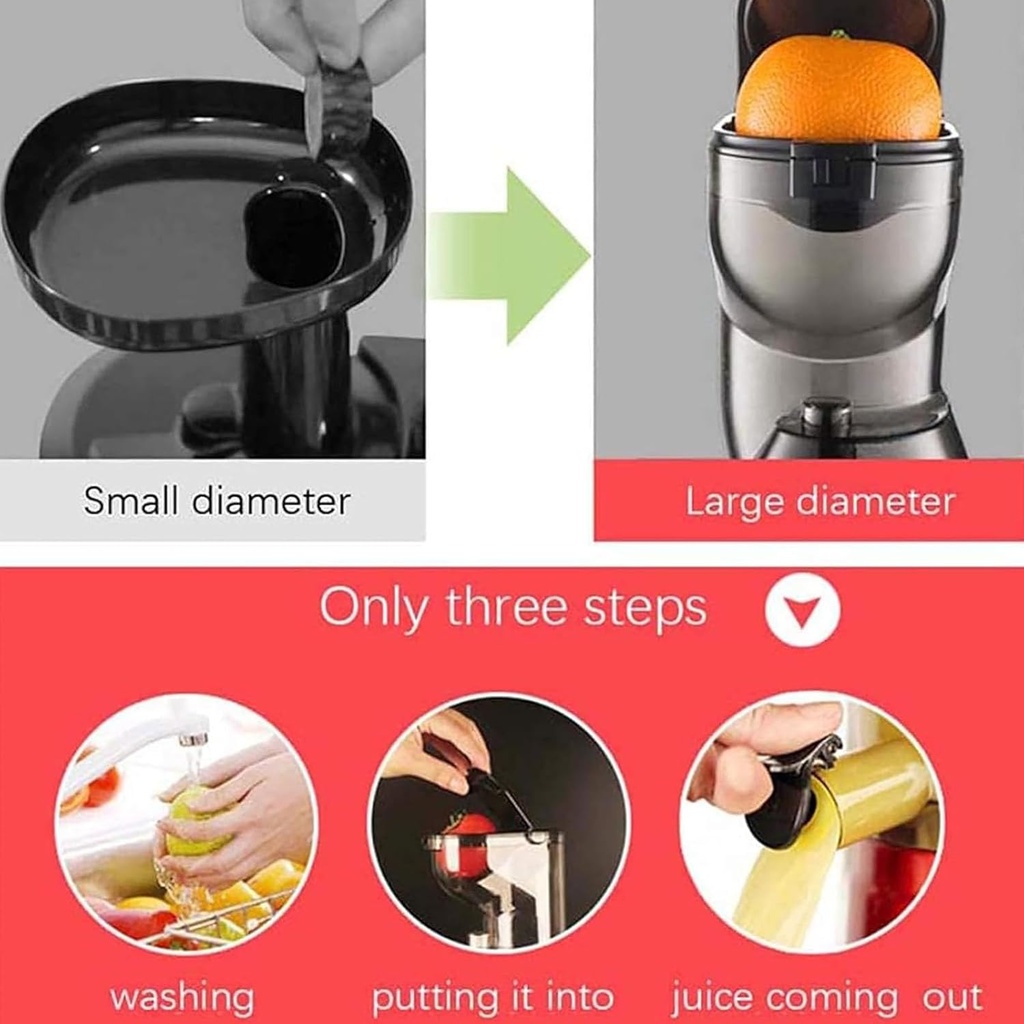 Small diameter

Large diameter

Only three steps

washing

putting it into

juice coming out