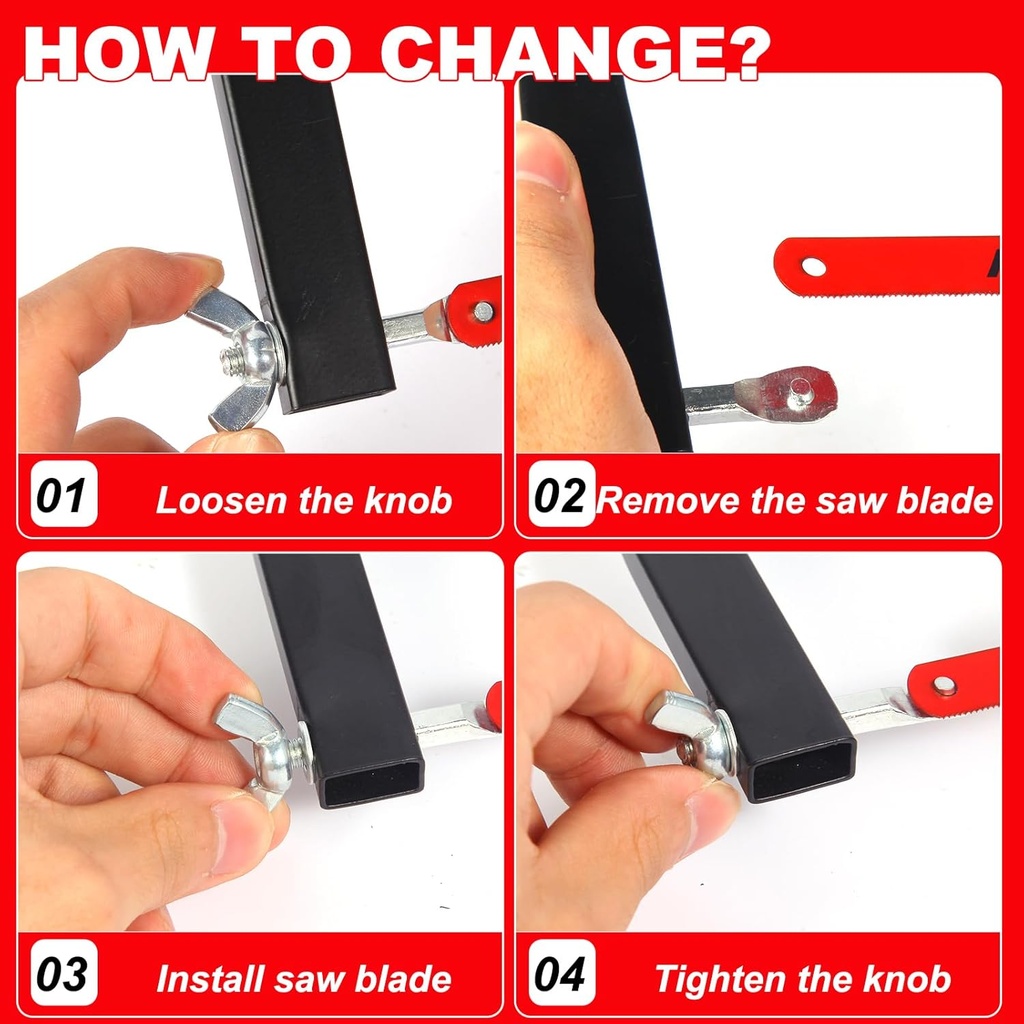 HOW TO CHANGE?

01 Loosen the knob

02 Remove the saw blade

03 Install saw blade

04 Tighten the knob