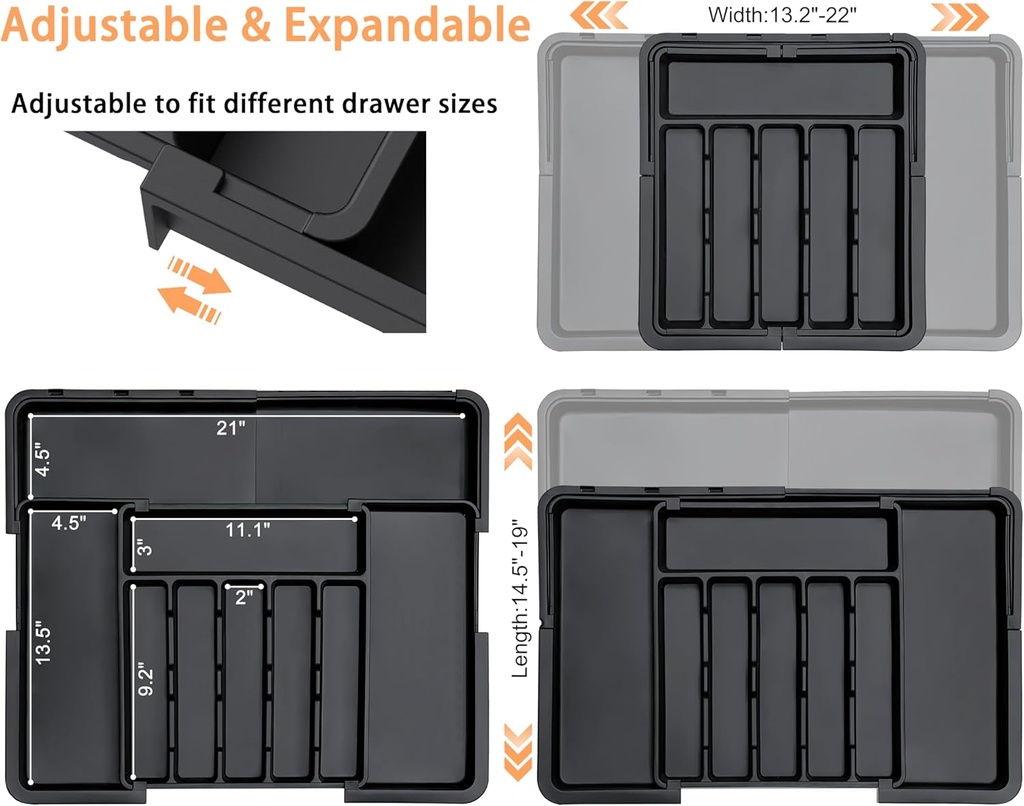 Adjustable & Expandable

Adjustable to fit different drawer sizes

Width:13.2"-22"

21"
4.5"
4.5"
11.1"
3"
2"
13.5"
9.2"

Length:14.5"-19"