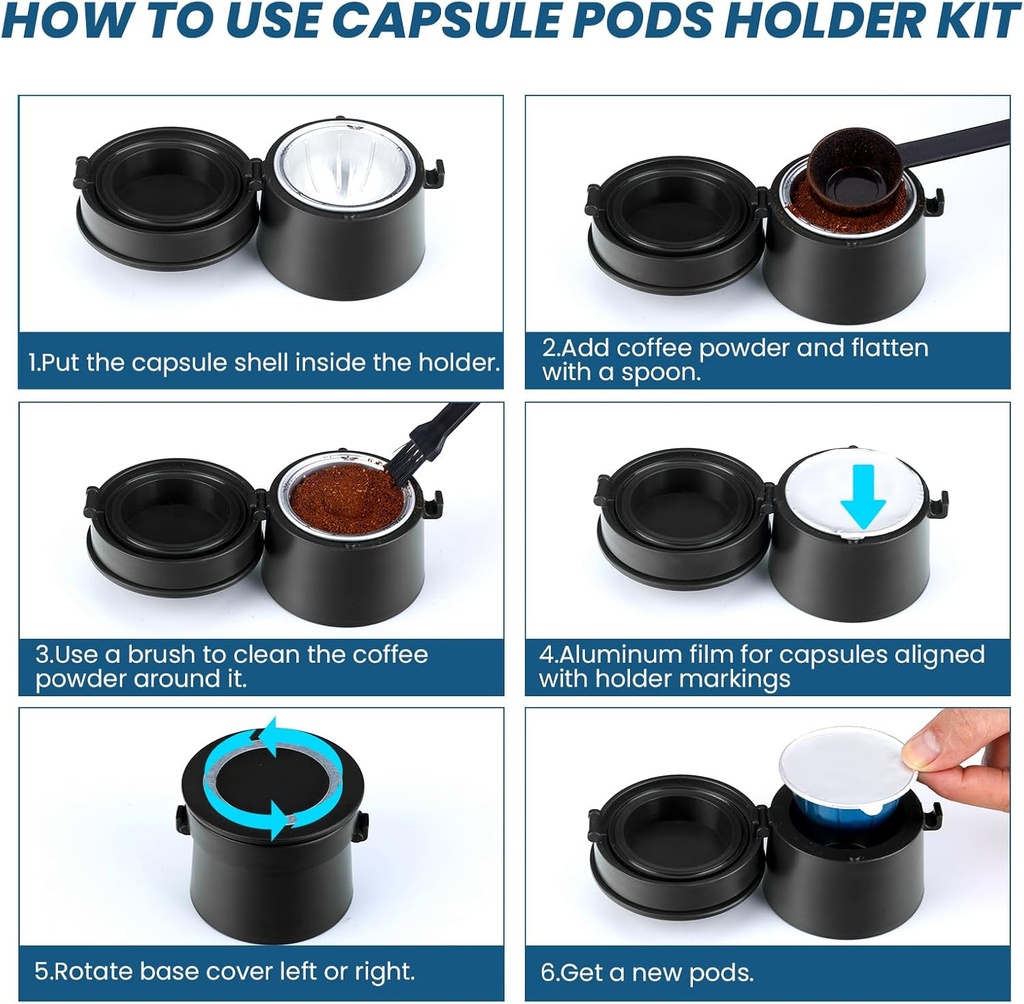 HOW TO USE CAPSULE PODS HOLDER KIT

1.Put the capsule shell inside the holder.

2.Add coffee powder and flatten with a spoon.

3.Use a brush to clean the coffee powder around it.

4.Aluminum film for capsules aligned with holder markings

5.Rotate base cover left or right.

6.Get a new pods.