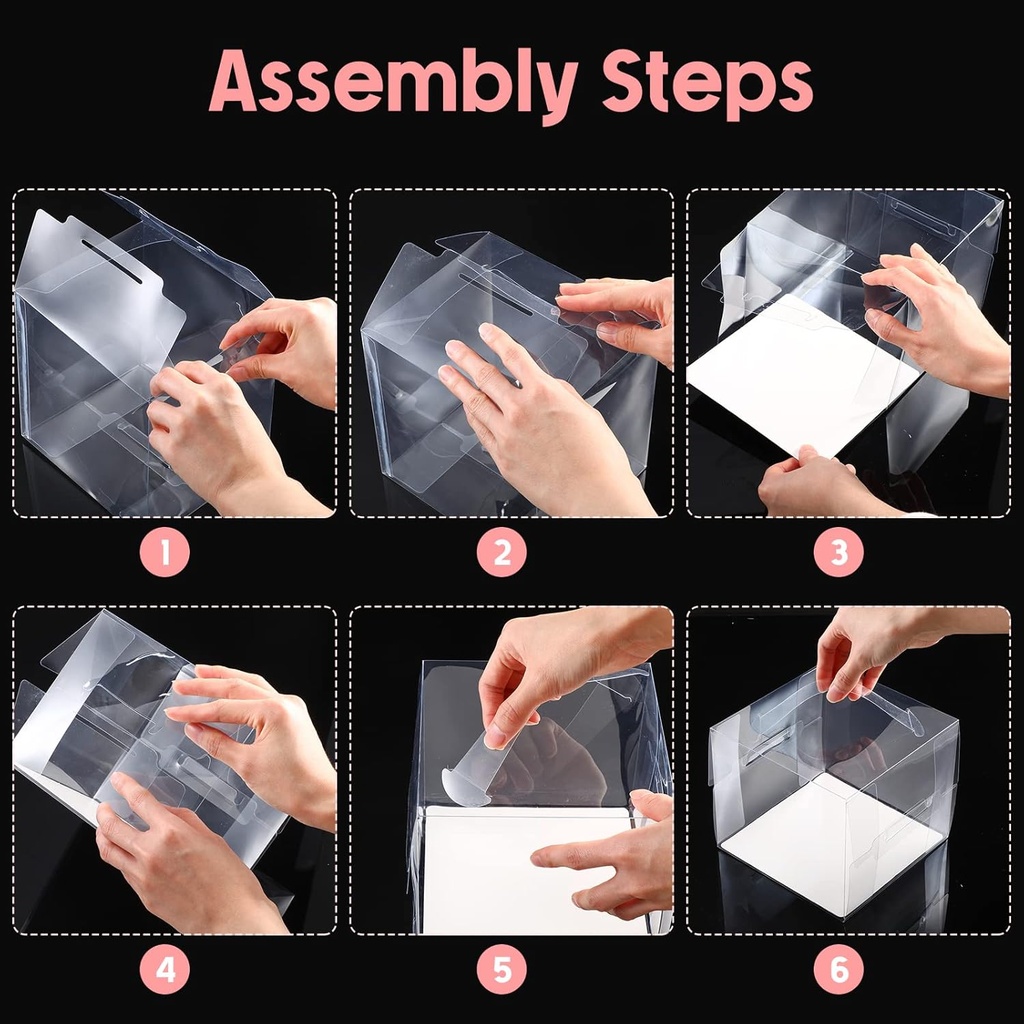 Assembly Steps

1

2

3

4

5

6