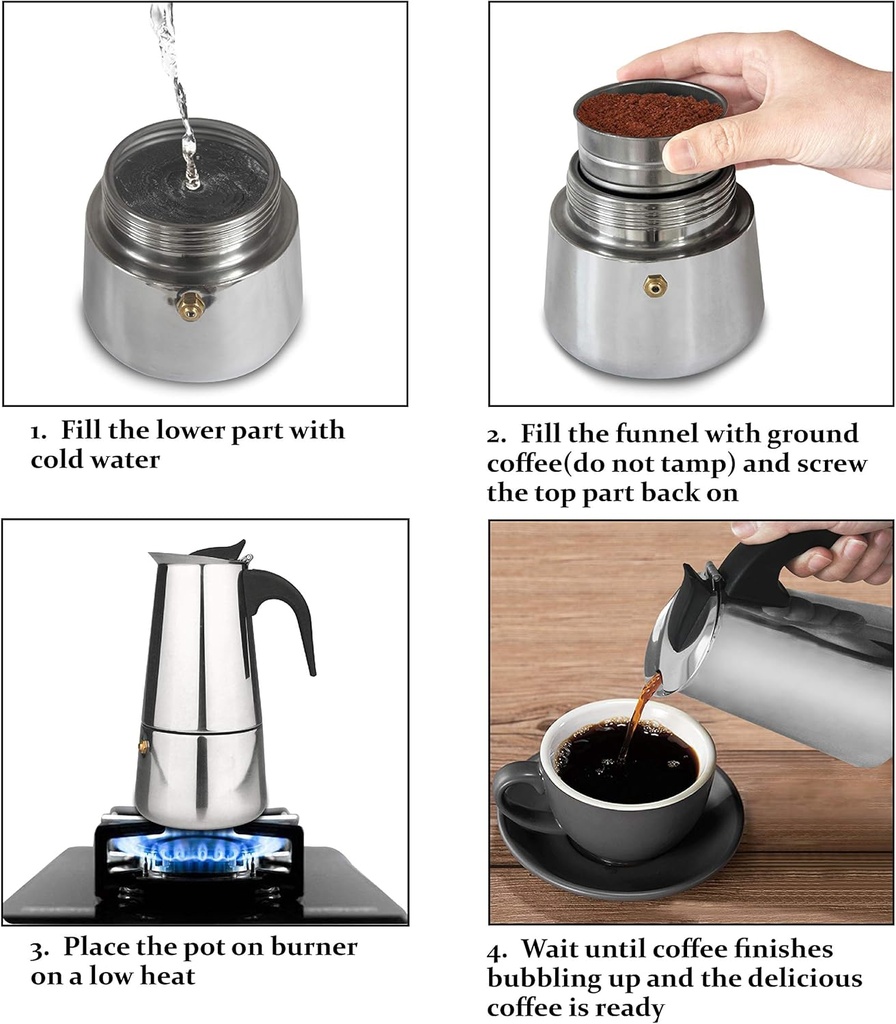 1. Fill the lower part with cold water

2. Fill the funnel with ground coffee(do not tamp) and screw the top part back on

3. Place the pot on burner on a low heat

4. Wait until coffee finishes bubbling up and the delicious coffee is ready