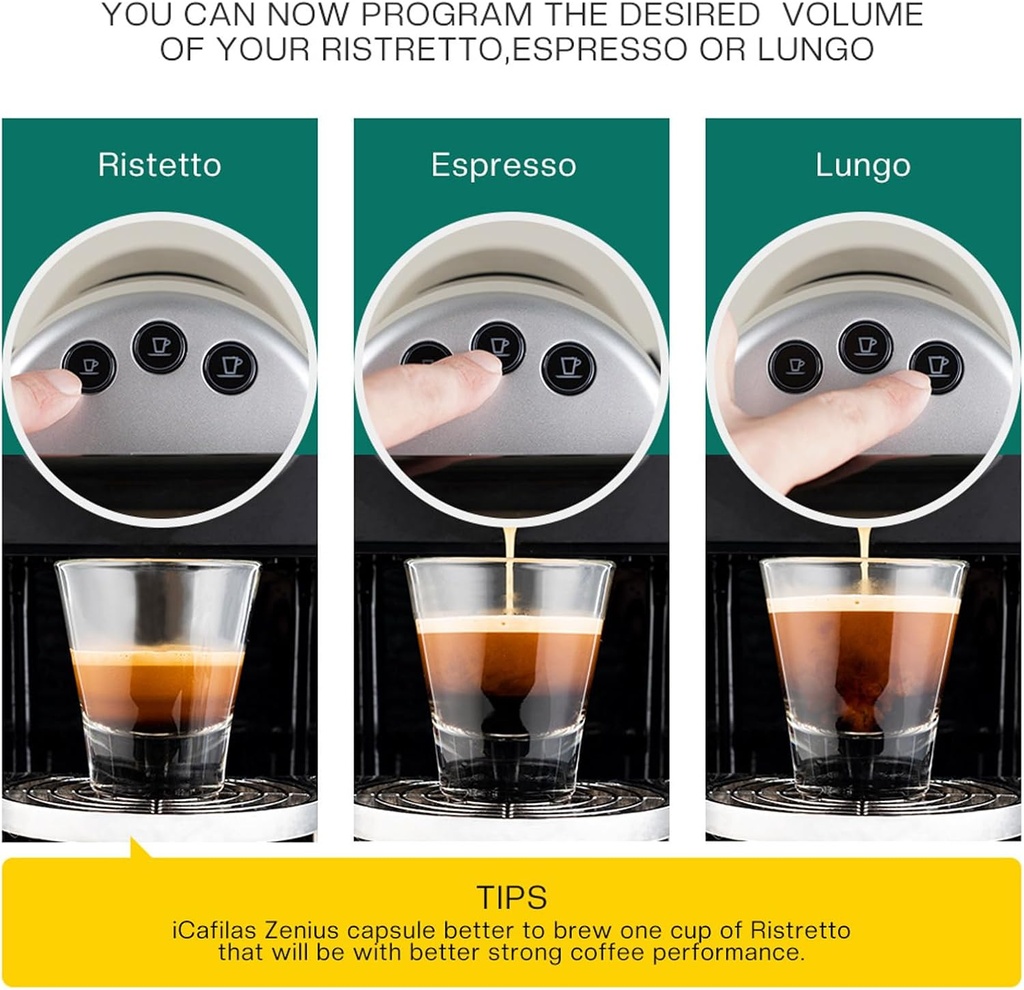 YOU CAN NOW PROGRAM THE DESIRED VOLUME OF YOUR RISTRETTO,ESPRESSO OR LUNGO

Ristetto

Espresso

Lungo

TIPS
iCafilas Zenius capsule better to brew one cup of Ristretto that will be with better strong coffee performance.