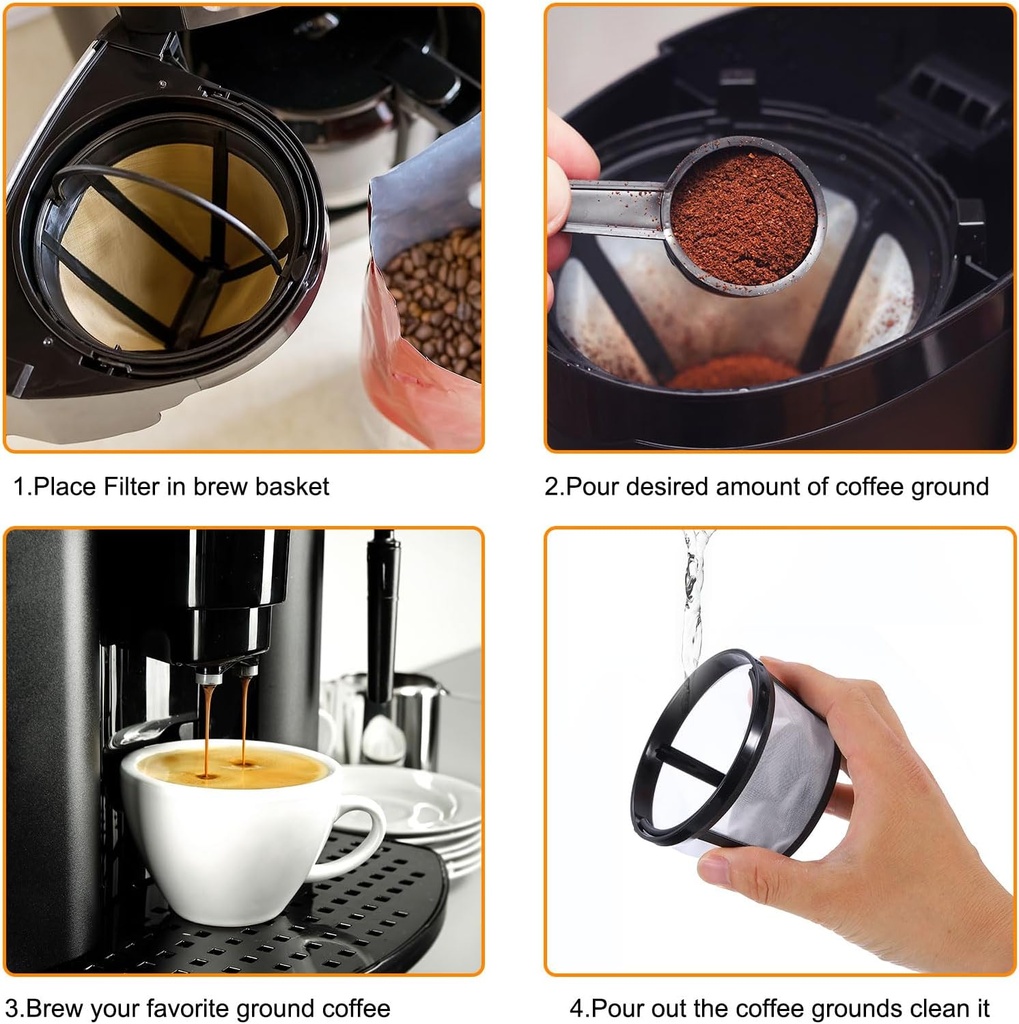 1.Place Filter in brew basket

2.Pour desired amount of coffee ground

3.Brew your favorite ground coffee

4.Pour out the coffee grounds clean it