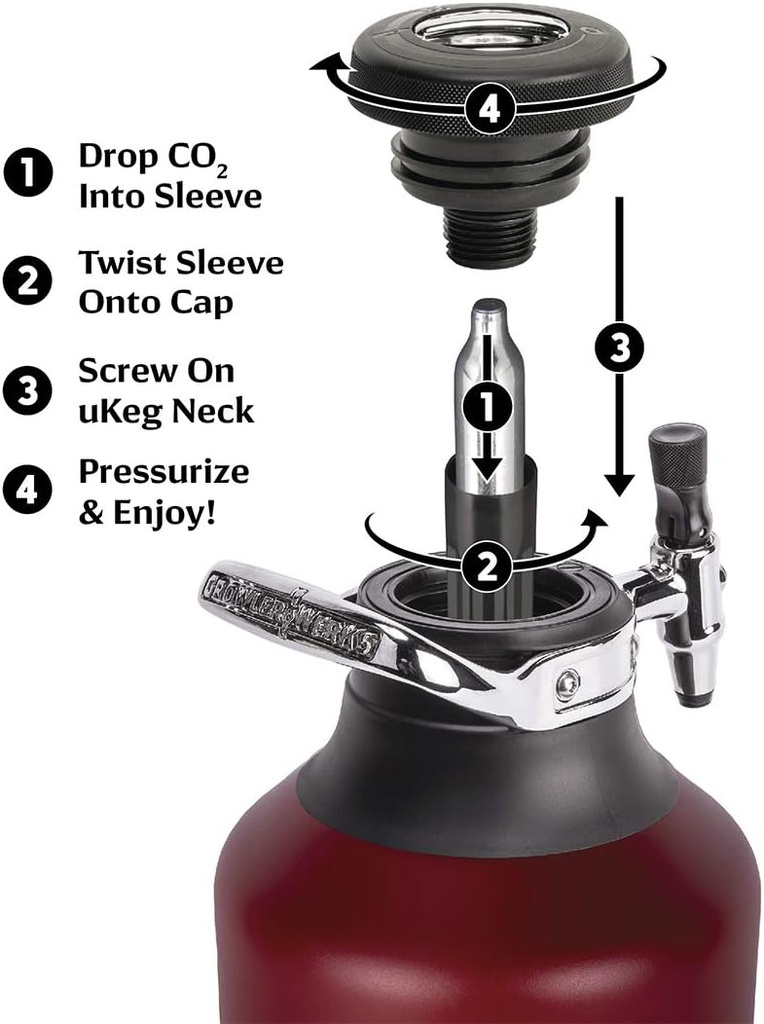 1 Drop $CO_2$ Into Sleeve

2 Twist Sleeve Onto Cap

3 Screw On uKeg Neck

4 Pressurize & Enjoy!

4

3

1

2

GROWLERWERKS