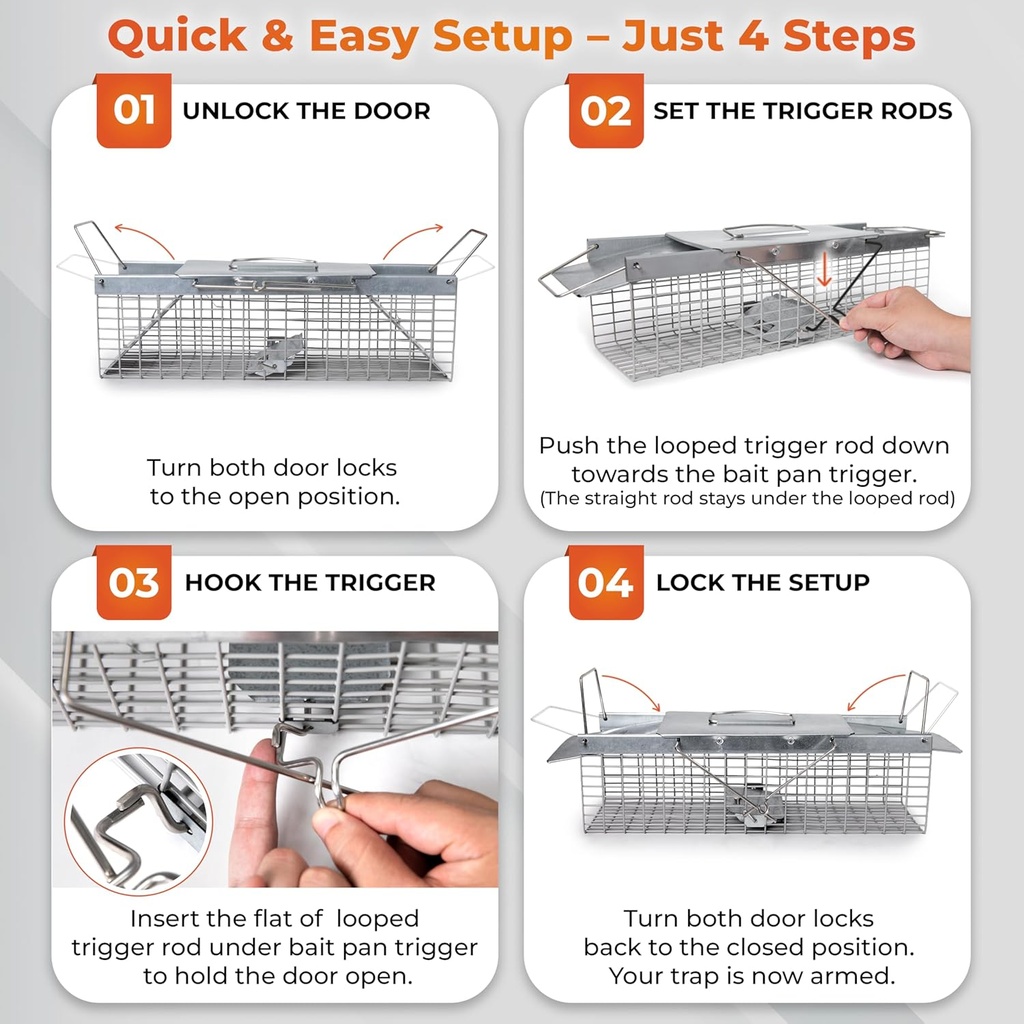 Quick & Easy Setup – Just 4 Steps

01 UNLOCK THE DOOR

Turn both door locks to the open position.

02 SET THE TRIGGER RODS

Push the looped trigger rod down towards the bait pan trigger. (The straight rod stays under the looped rod)

03 HOOK THE TRIGGER

Insert the flat of looped trigger rod under bait pan trigger to hold the door open.

04 LOCK THE SETUP

Turn both door locks back to the closed position. Your trap is now armed.