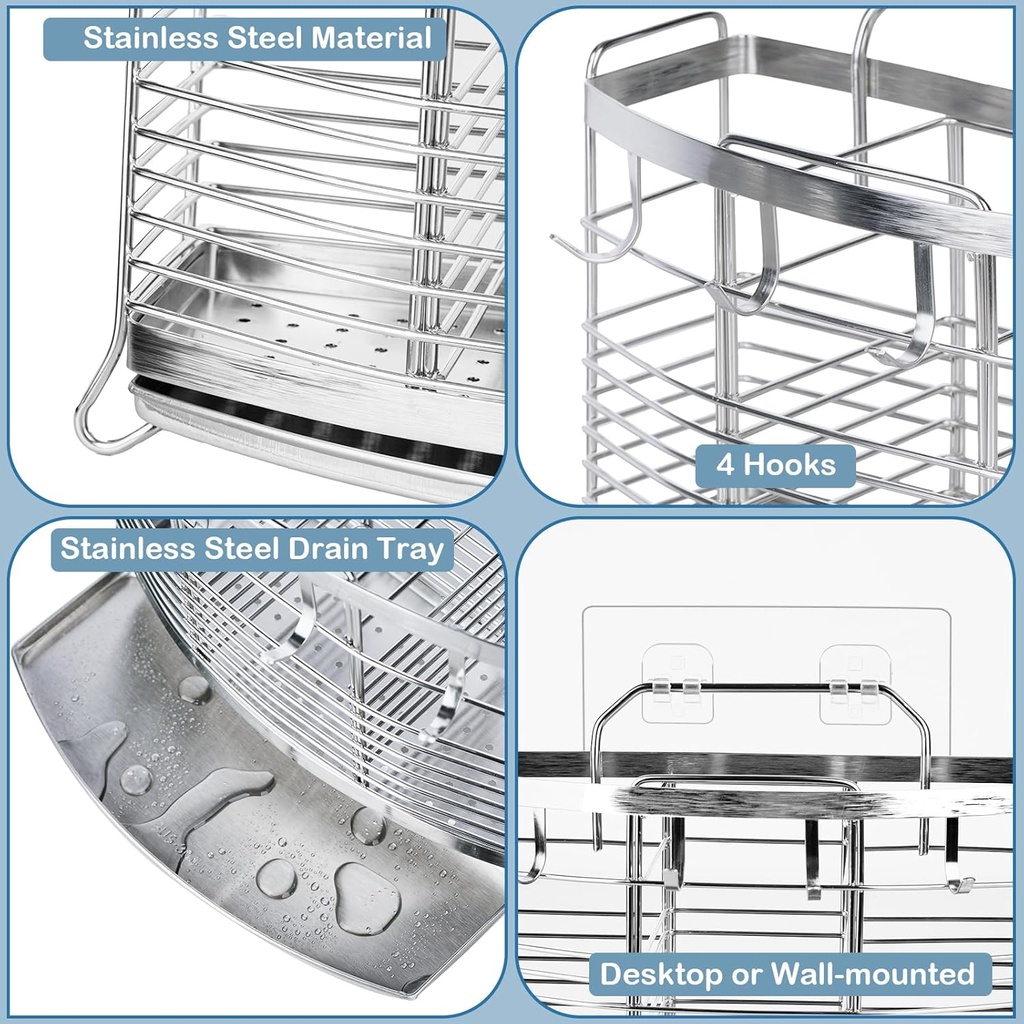 Stainless Steel Material

4 Hooks

Stainless Steel Drain Tray

Desktop or Wall-mounted