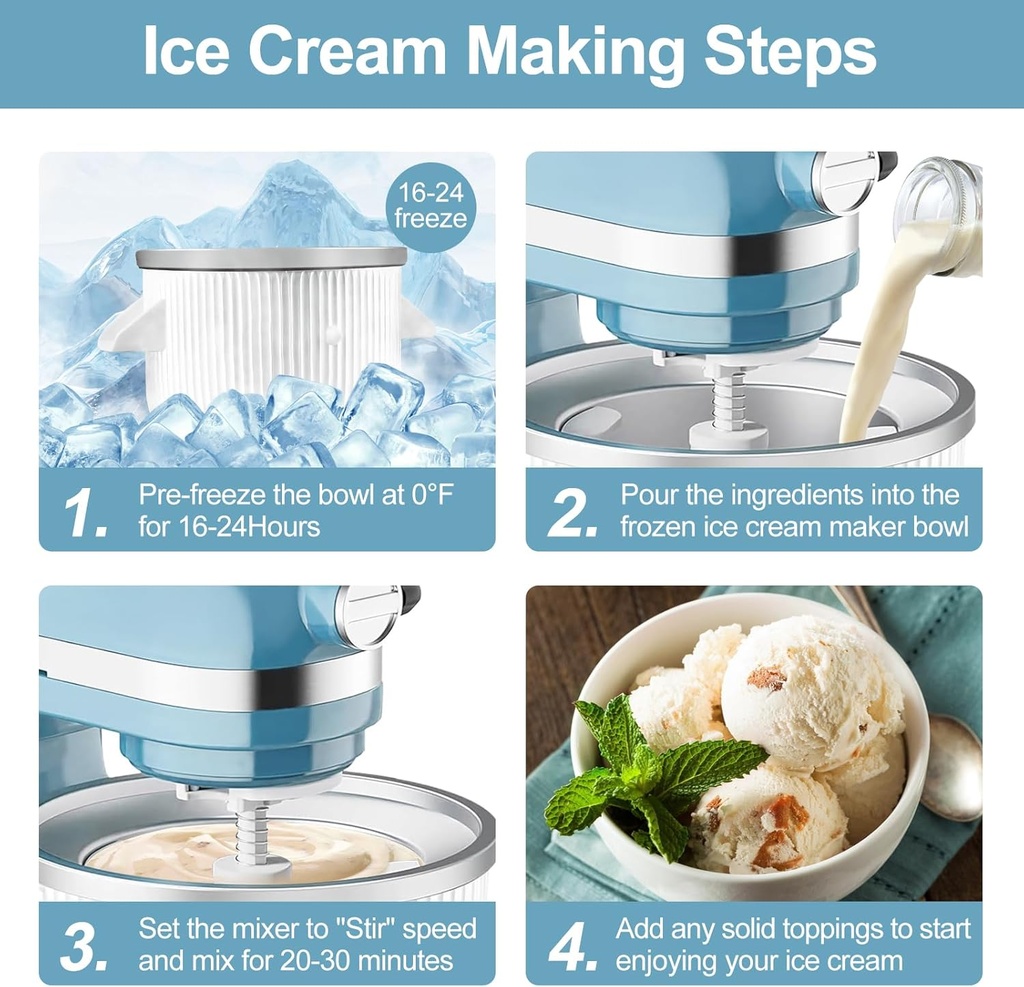 Ice Cream Making Steps

16-24 freeze

1. Pre-freeze the bowl at 0°F for 16-24Hours

2. Pour the ingredients into the frozen ice cream maker bowl

3. Set the mixer to "Stir" speed and mix for 20-30 minutes

4. Add any solid toppings to start enjoying your ice cream