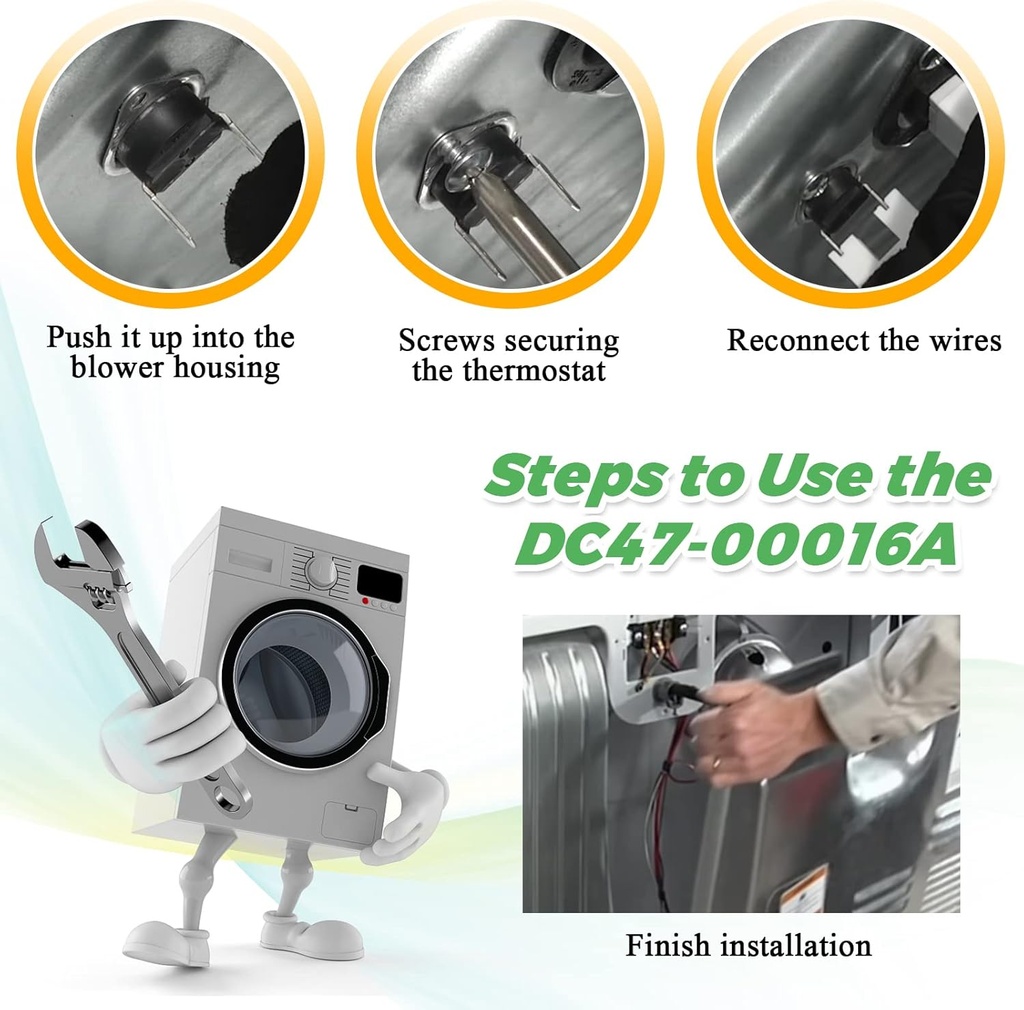 Push it up into the blower housing

Screws securing the thermostat

Reconnect the wires

Steps to Use the DC47-00016A

Finish installation