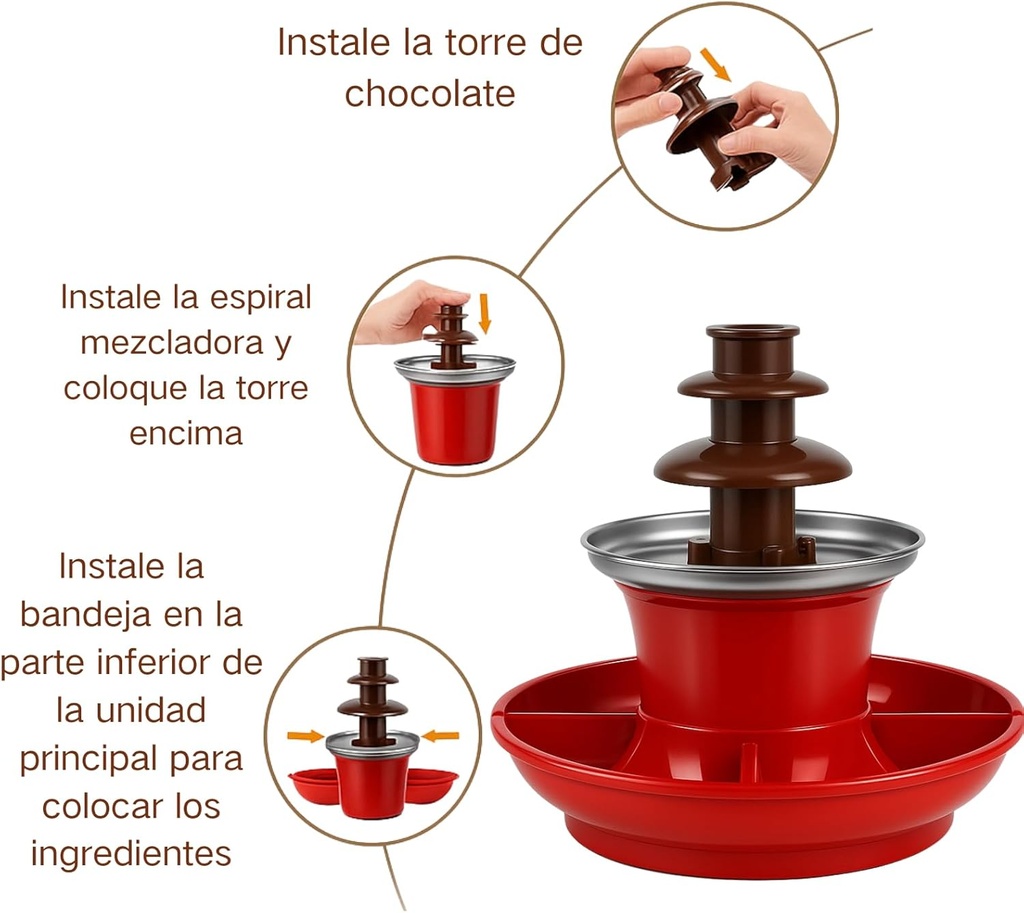 Instale la torre de chocolate

Instale la espiral mezcladora y coloque la torre encima

Instale la bandeja en la parte inferior de la unidad principal para colocar los ingredientes