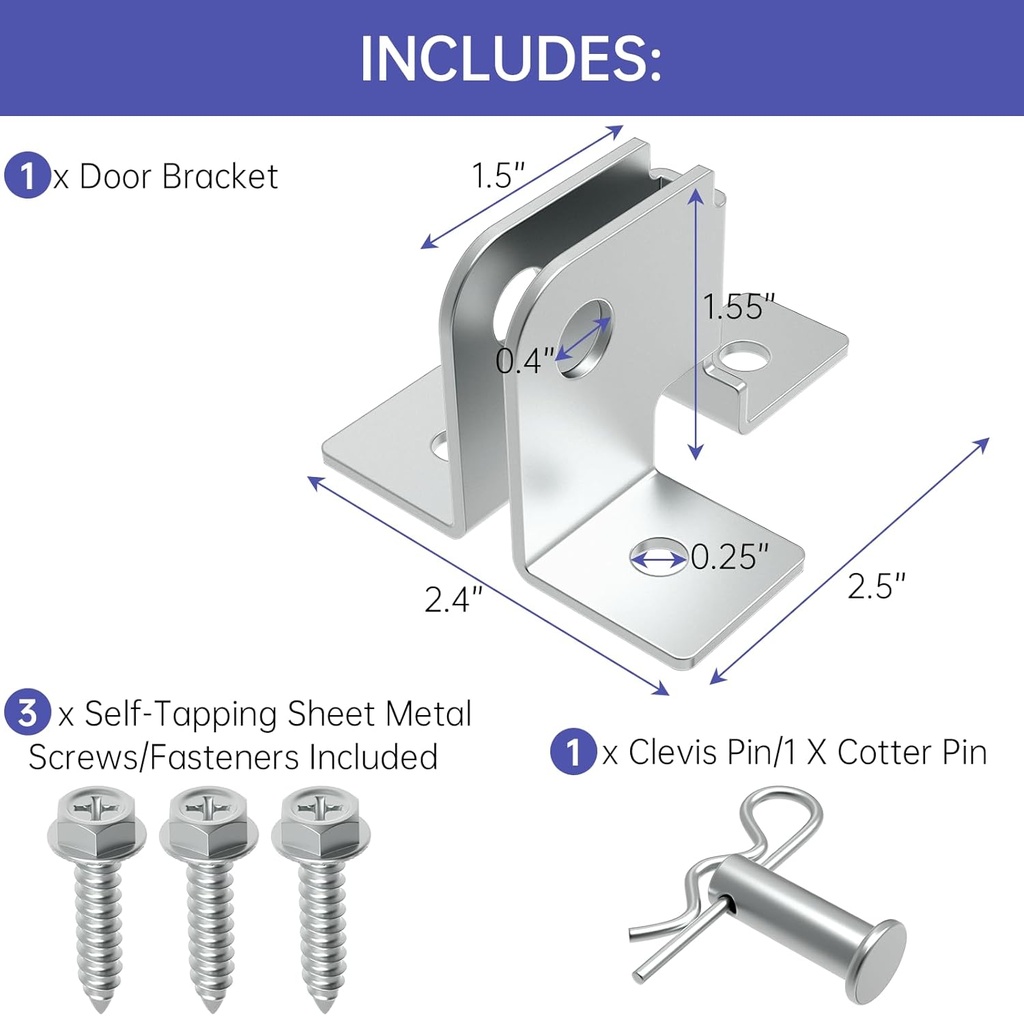 INCLUDES:

1 x Door Bracket

1.5"

1.55"

0.4"

0.25"

2.4"

2.5"

3 x Self-Tapping Sheet Metal Screws/Fasteners Included

1 x Clevis Pin/1 X Cotter Pin