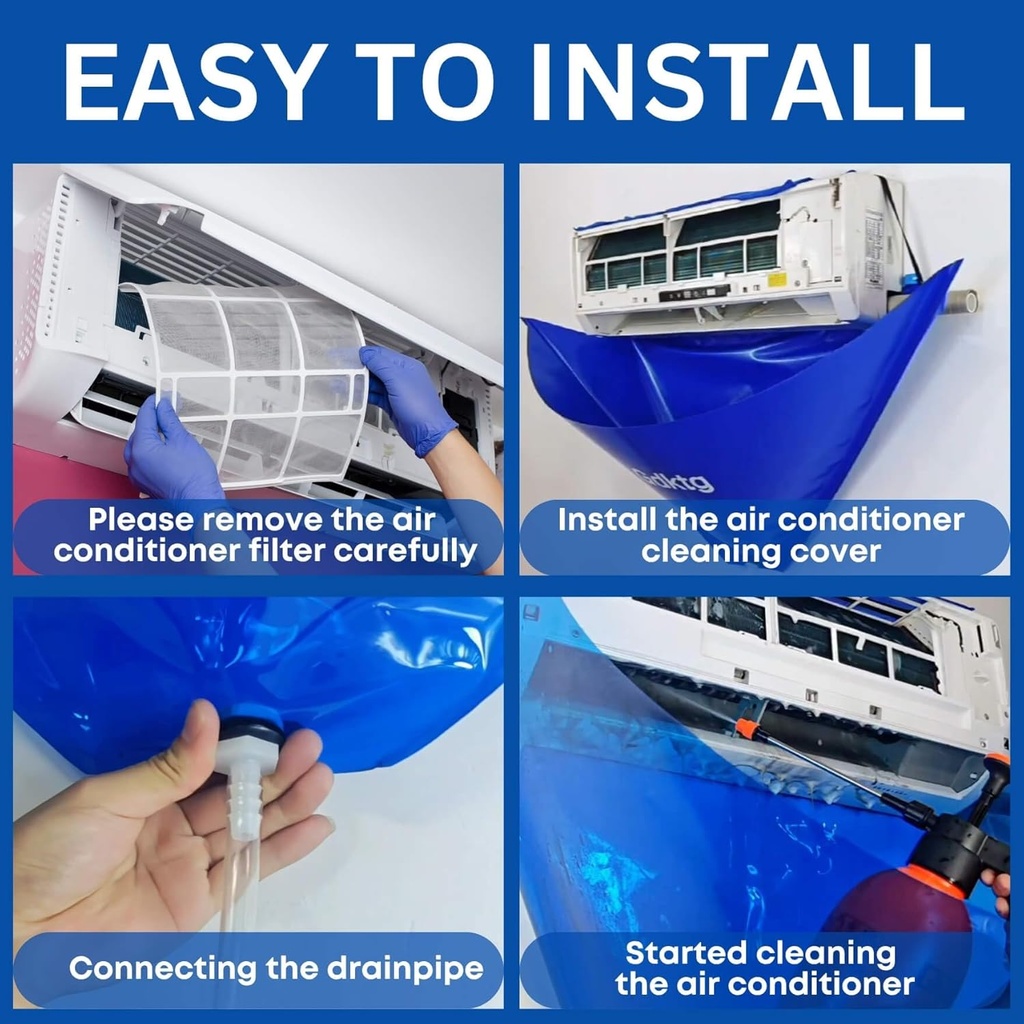 EASY TO INSTALL

Please remove the air conditioner filter carefully

Gdktg

Install the air conditioner cleaning cover

Connecting the drainpipe

Started cleaning the air conditioner