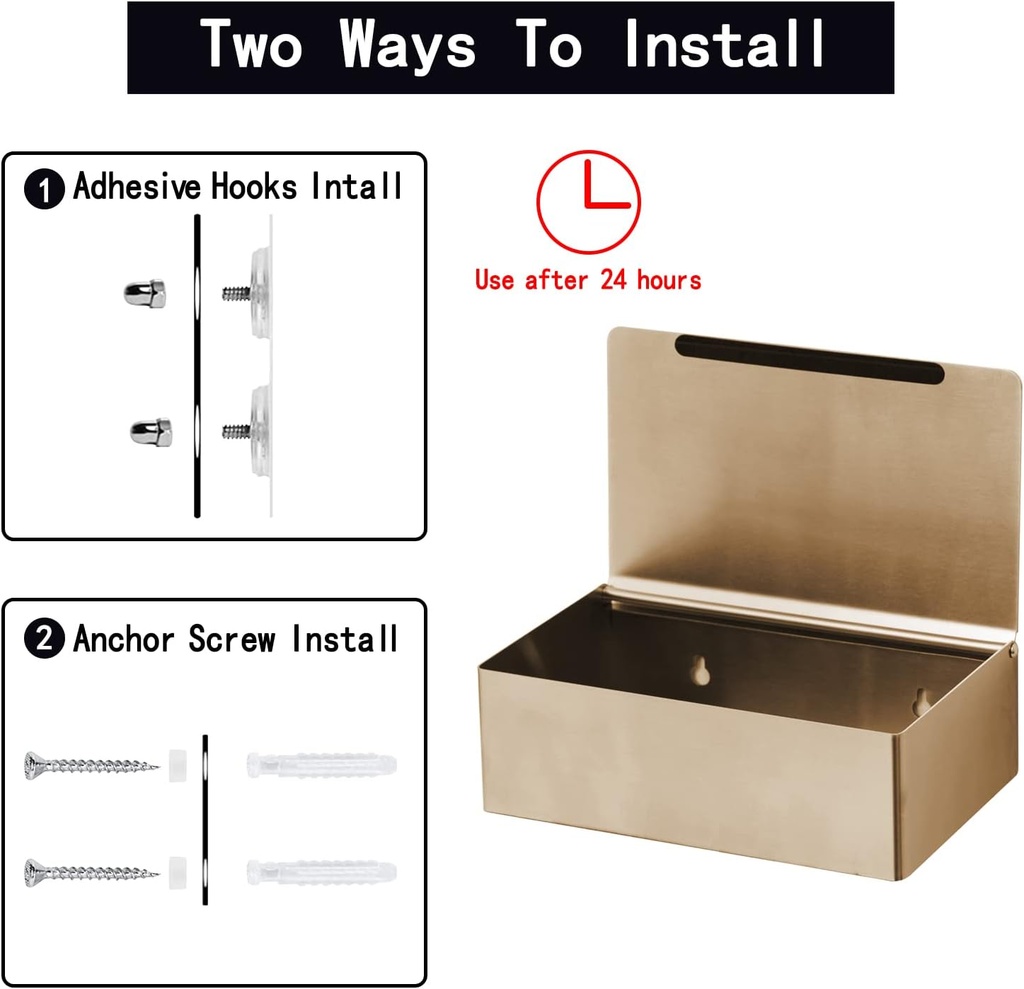 Two Ways To Install

1 Adhesive Hooks Intall

Use after 24 hours

2 Anchor Screw Install