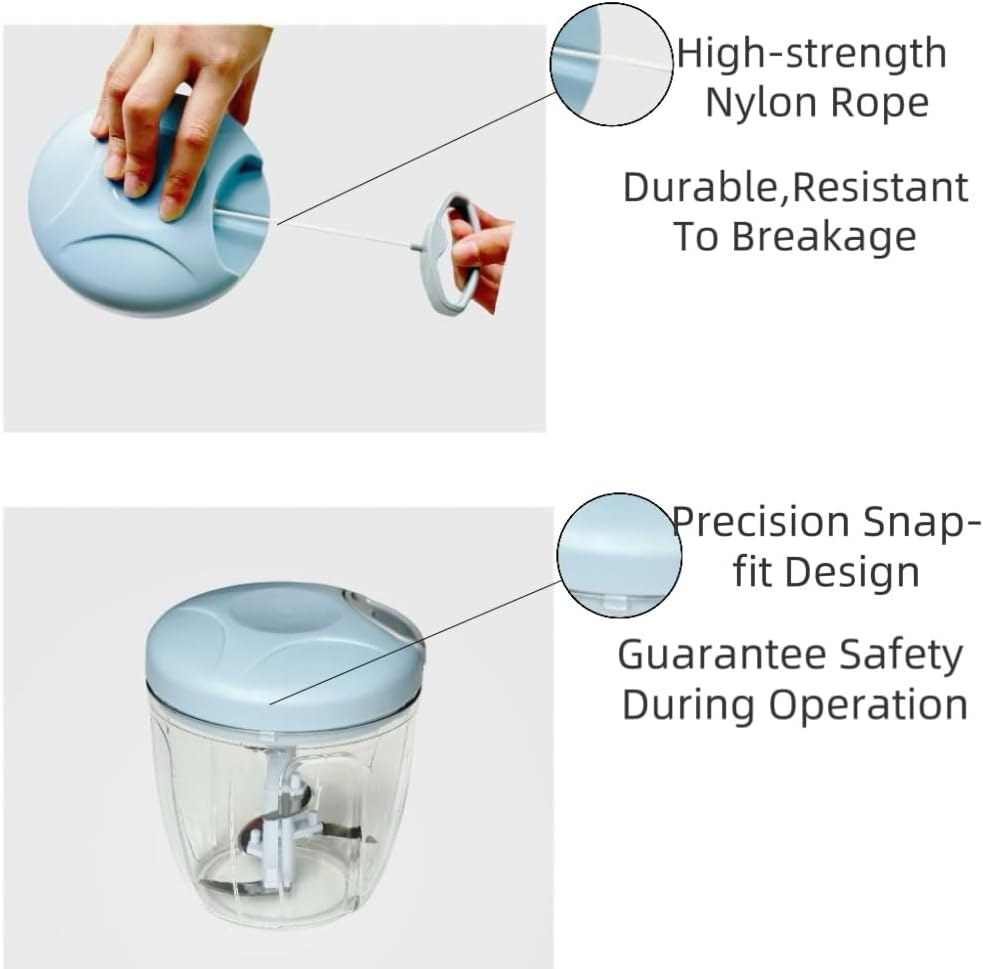 High-strength Nylon Rope

Durable,Resistant To Breakage

Precision Snap-fit Design

Guarantee Safety During Operation