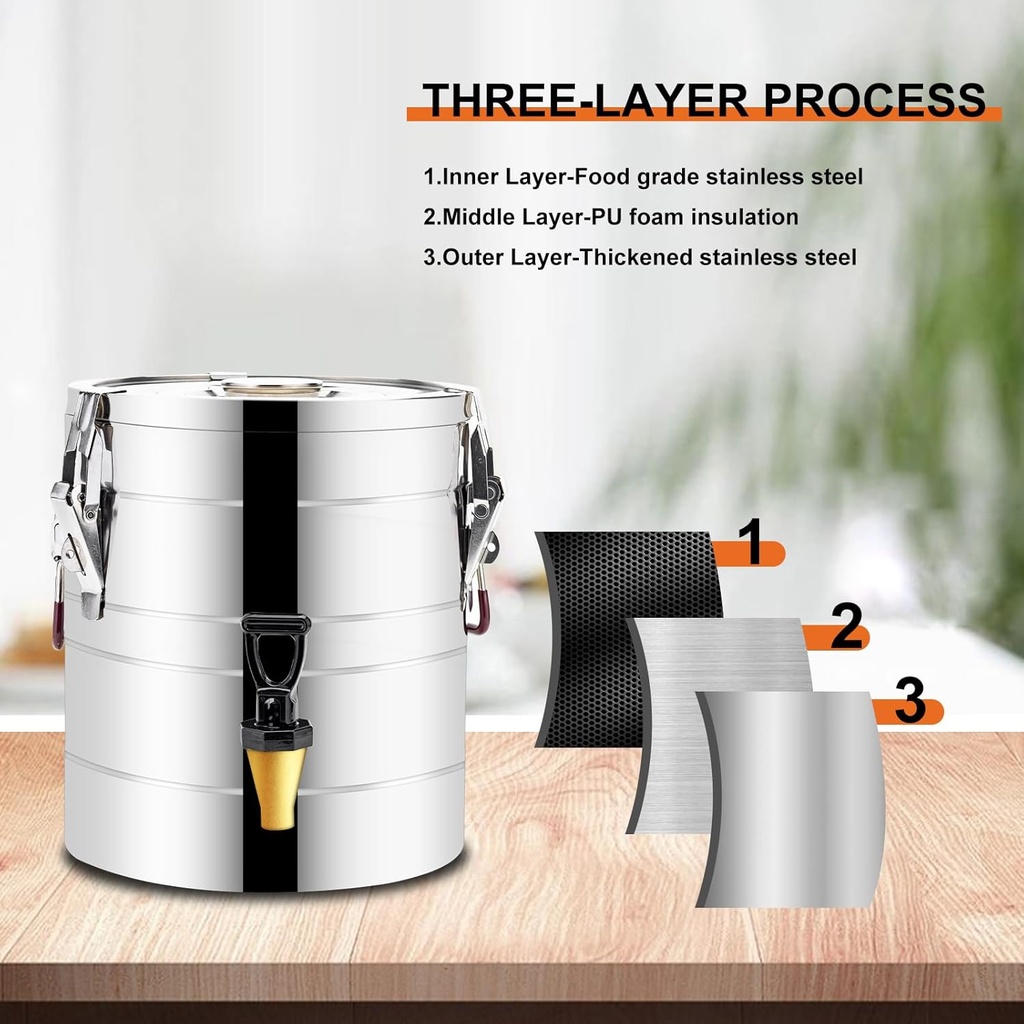 THREE-LAYER PROCESS

1.Inner Layer-Food grade stainless steel

2.Middle Layer-PU foam insulation

3.Outer Layer-Thickened stainless steel

1

2

3