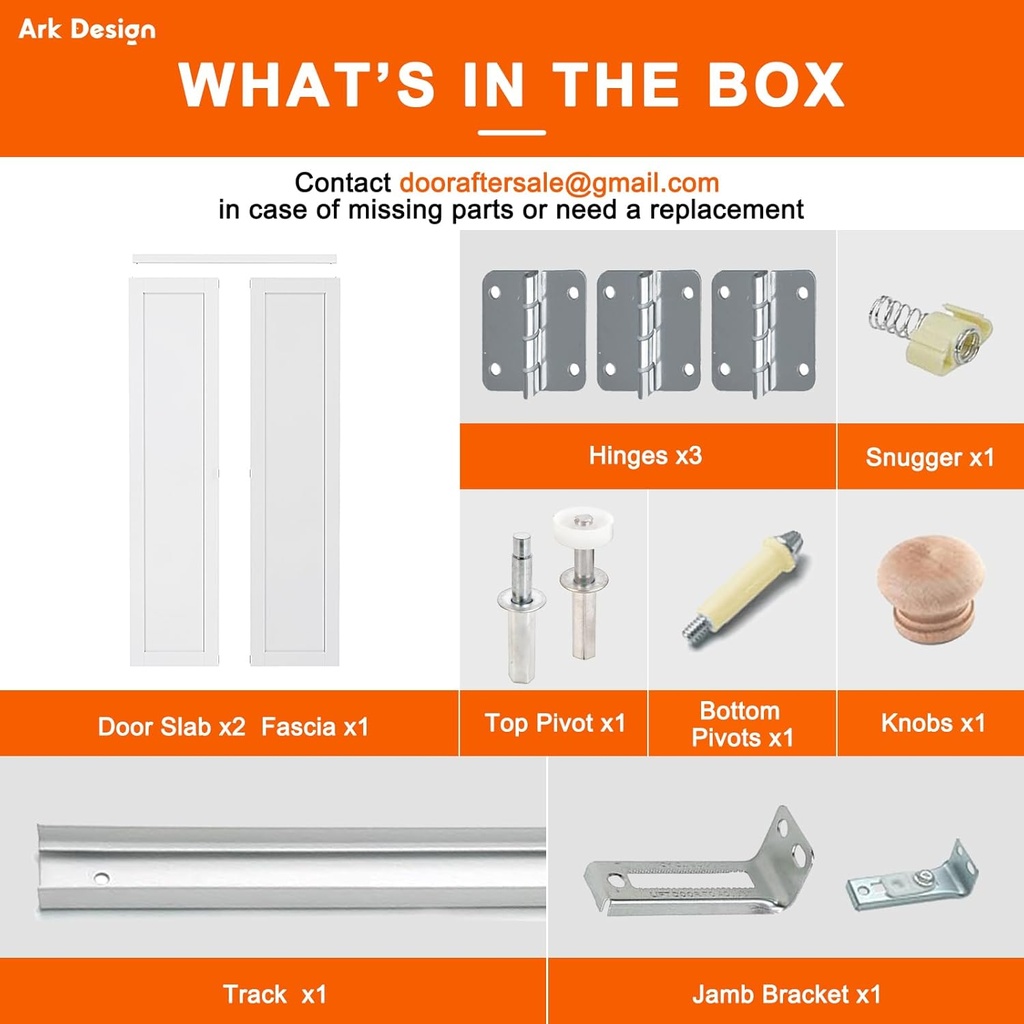 Ark Design

WHAT'S IN THE BOX

Contact dooraftersale@gmail.com
in case of missing parts or need a replacement

Hinges x3

Snugger x1

Door Slab x2 Fascia x1

Top Pivot x1

Bottom Pivots x1

Knobs x1

Track x1

Jamb Bracket x1