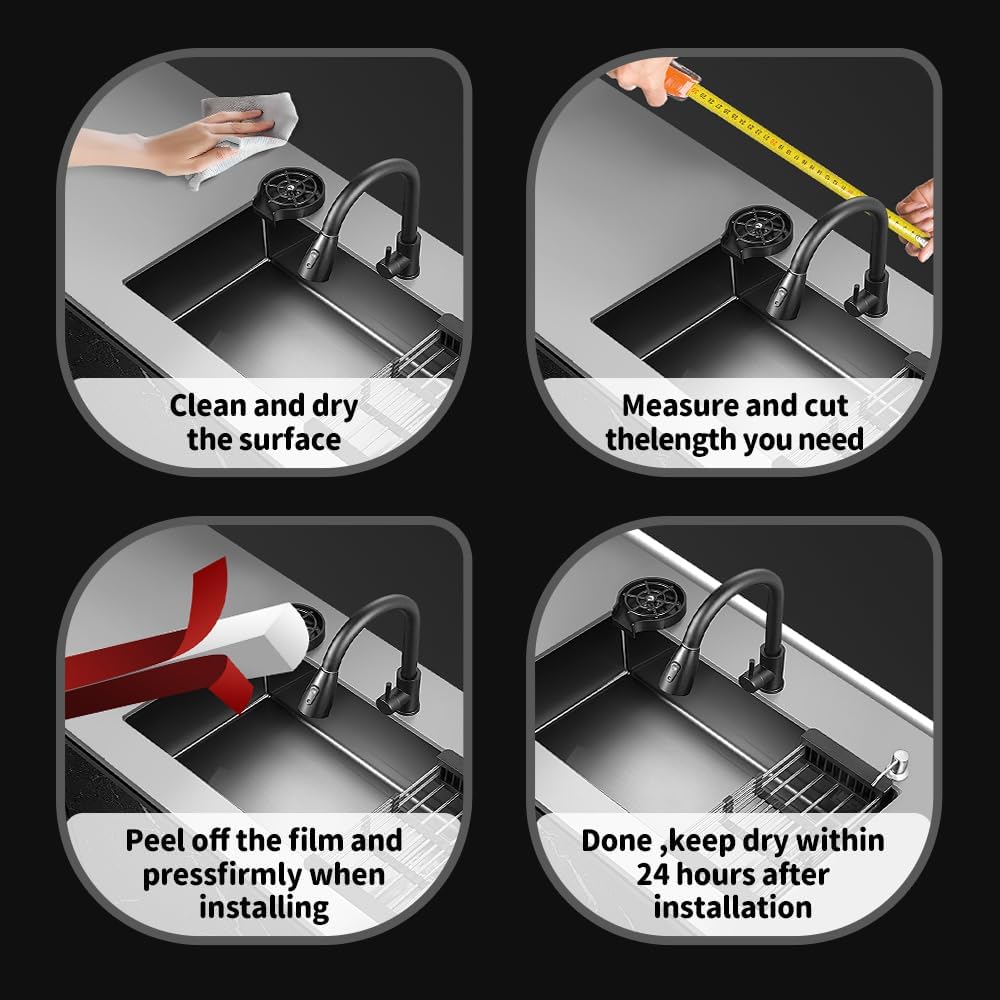 Clean and dry the surface

Measure and cut thelength you need

Peel off the film and pressfirmly when installing

Done ,keep dry within 24 hours after installation