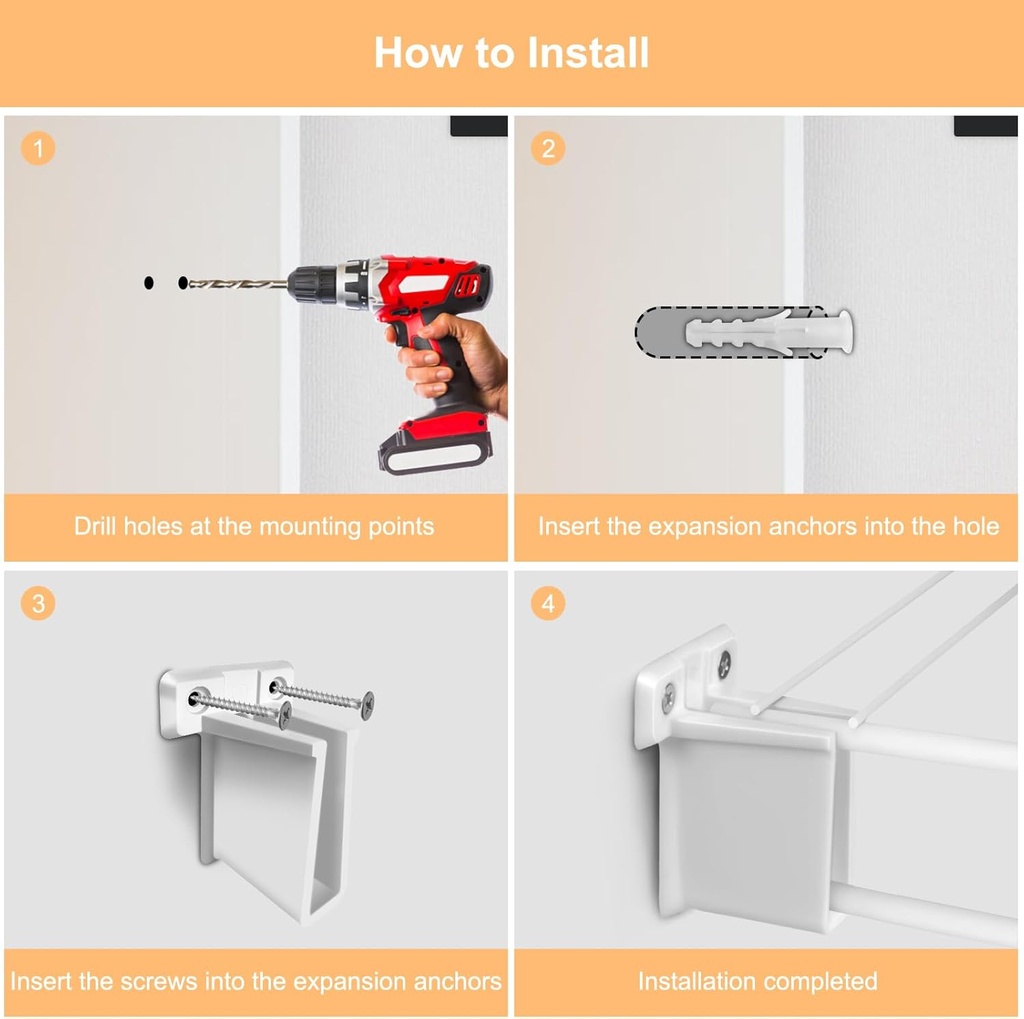 How to Install

1

Drill holes at the mounting points

2

Insert the expansion anchors into the hole

3

Insert the screws into the expansion anchors

4

Installation completed