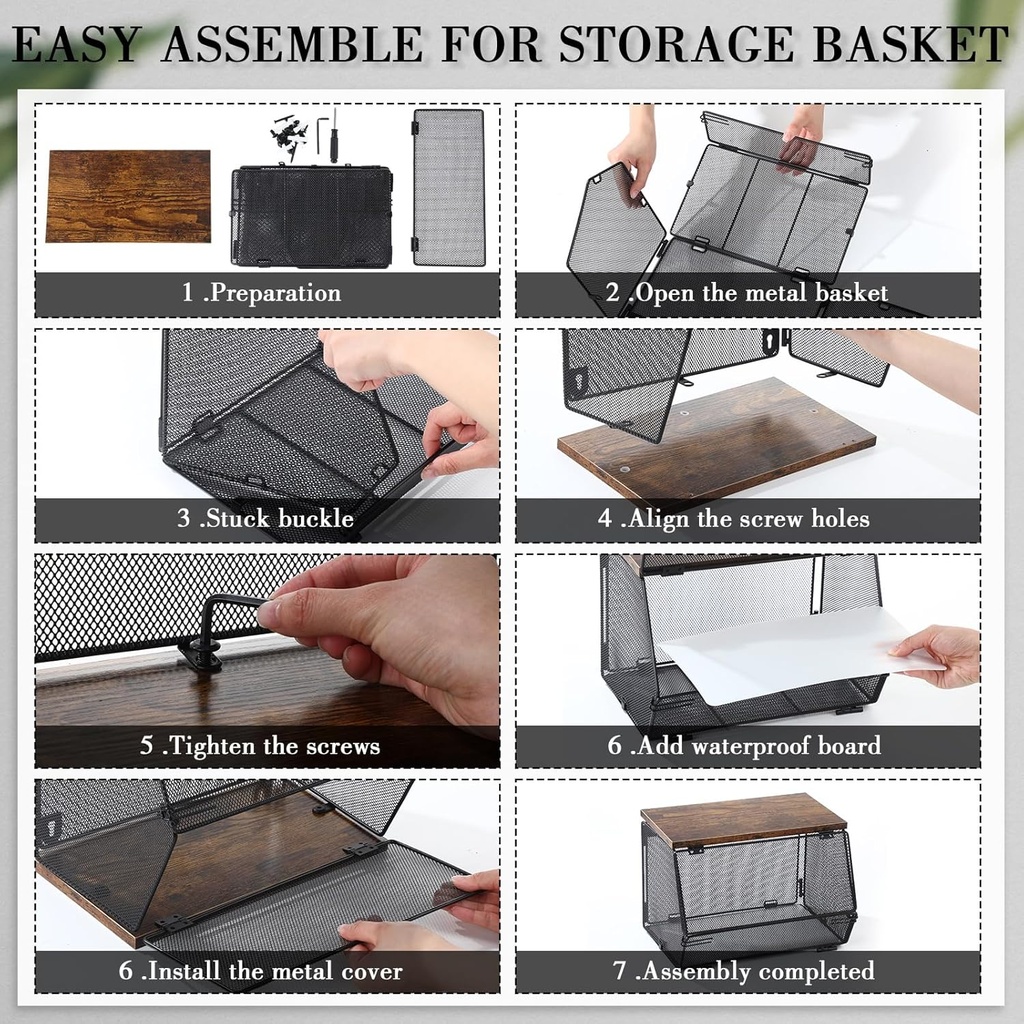 EASY ASSEMBLE FOR STORAGE BASKET

1 .Preparation

2 .Open the metal basket

3 .Stuck buckle

4 .Align the screw holes

5 .Tighten the screws

6 .Add waterproof board

6 .Install the metal cover

7 .Assembly completed