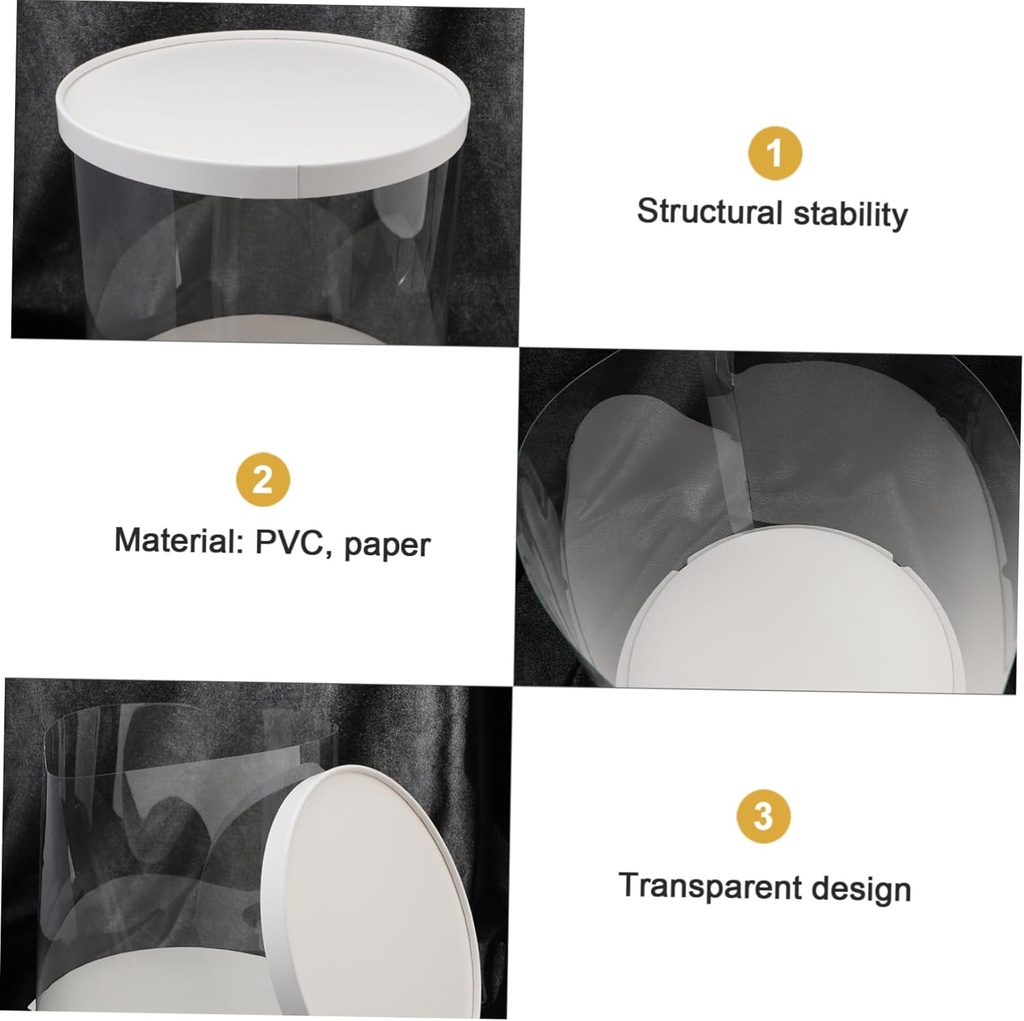 1
Structural stability

2
Material: PVC, paper

3
Transparent design