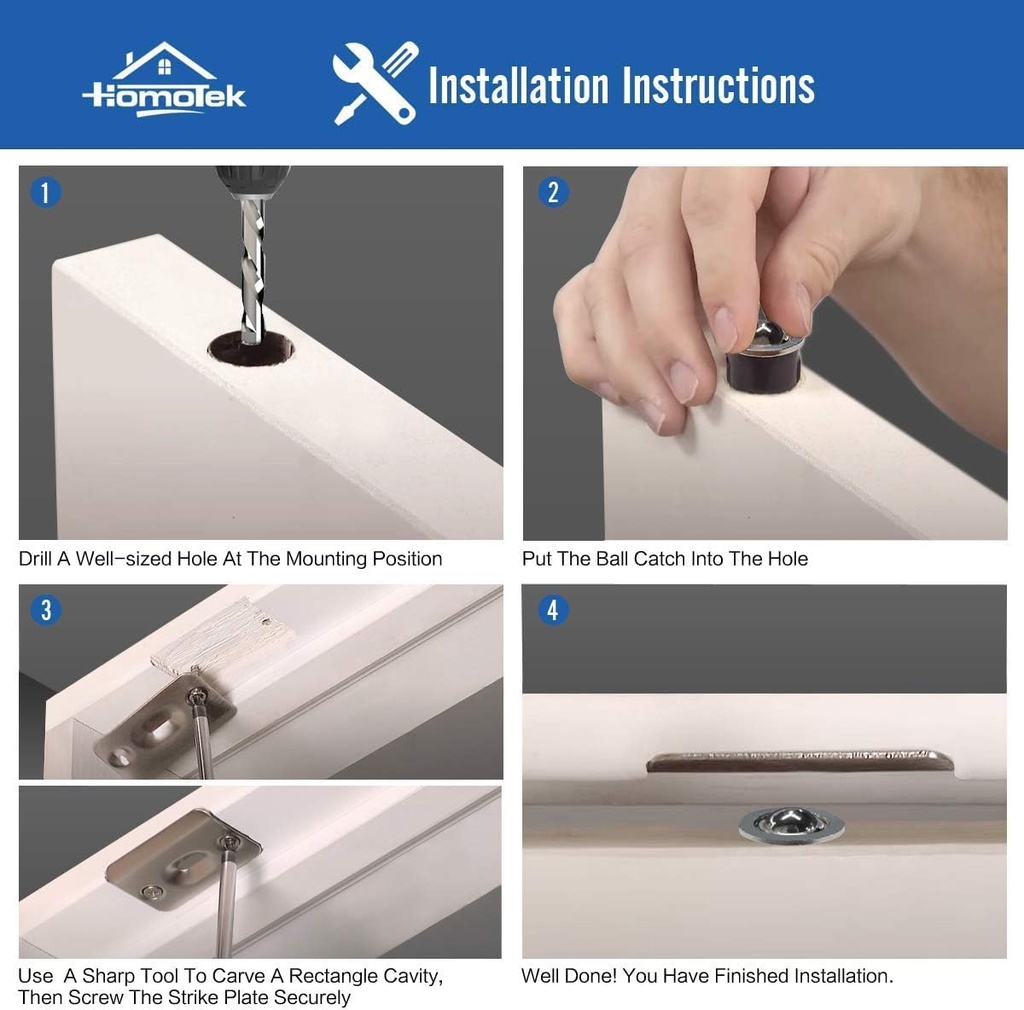 HomoTek

Installation Instructions

1

Drill A Well-sized Hole At The Mounting Position

2

Put The Ball Catch Into The Hole

3

Use A Sharp Tool To Carve A Rectangle Cavity, Then Screw The Strike Plate Securely

4

Well Done! You Have Finished Installation.