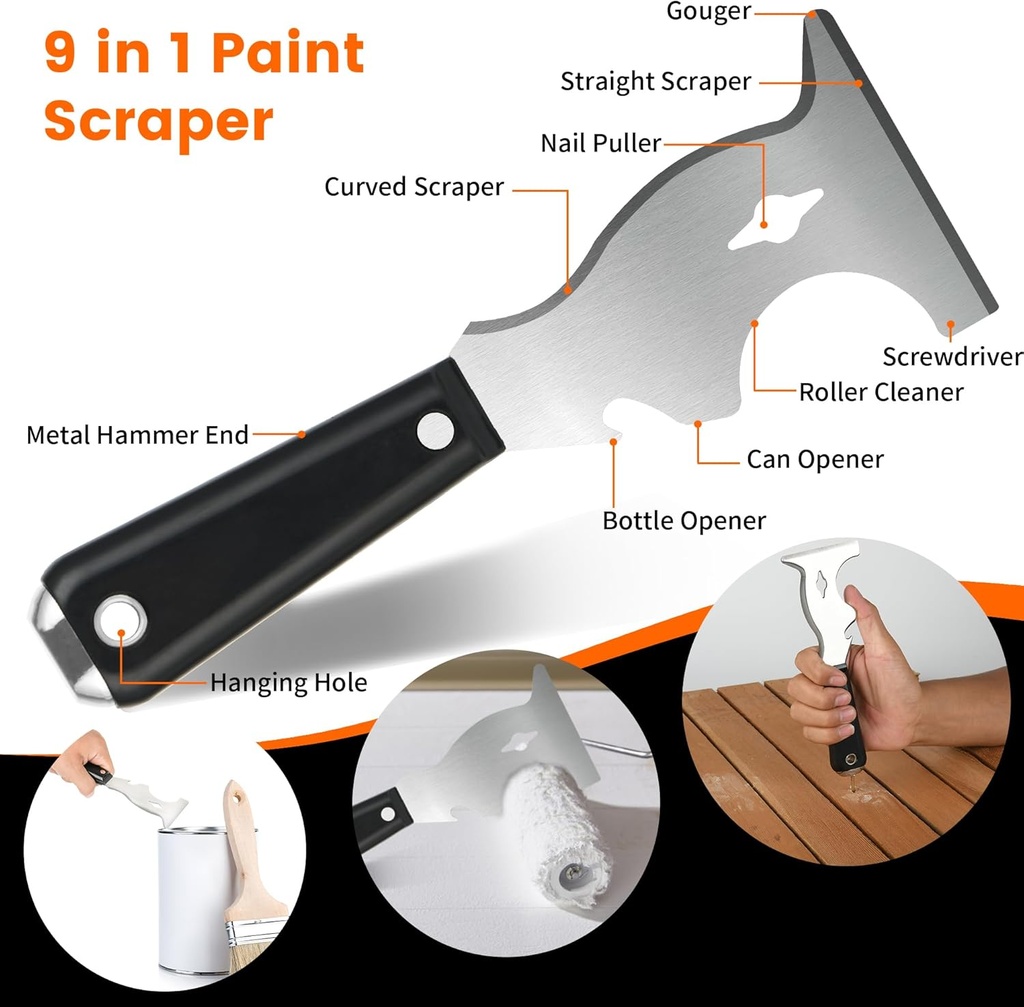 9 in 1 Paint Scraper

Gouger
Straight Scraper
Nail Puller
Curved Scraper
Screwdriver
Roller Cleaner
Metal Hammer End
Can Opener
Bottle Opener
Hanging Hole