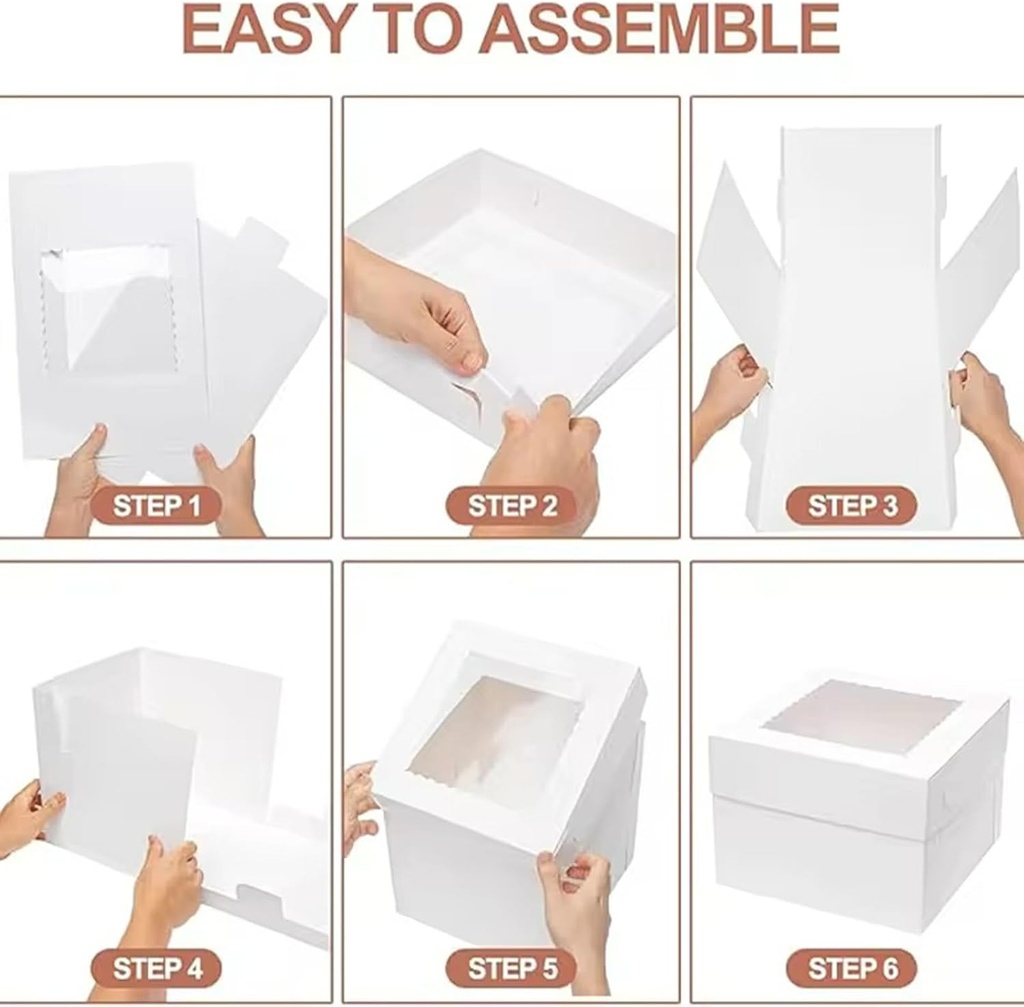 EASY TO ASSEMBLE

STEP 1

STEP 2

STEP 3

STEP 4

STEP 5

STEP 6