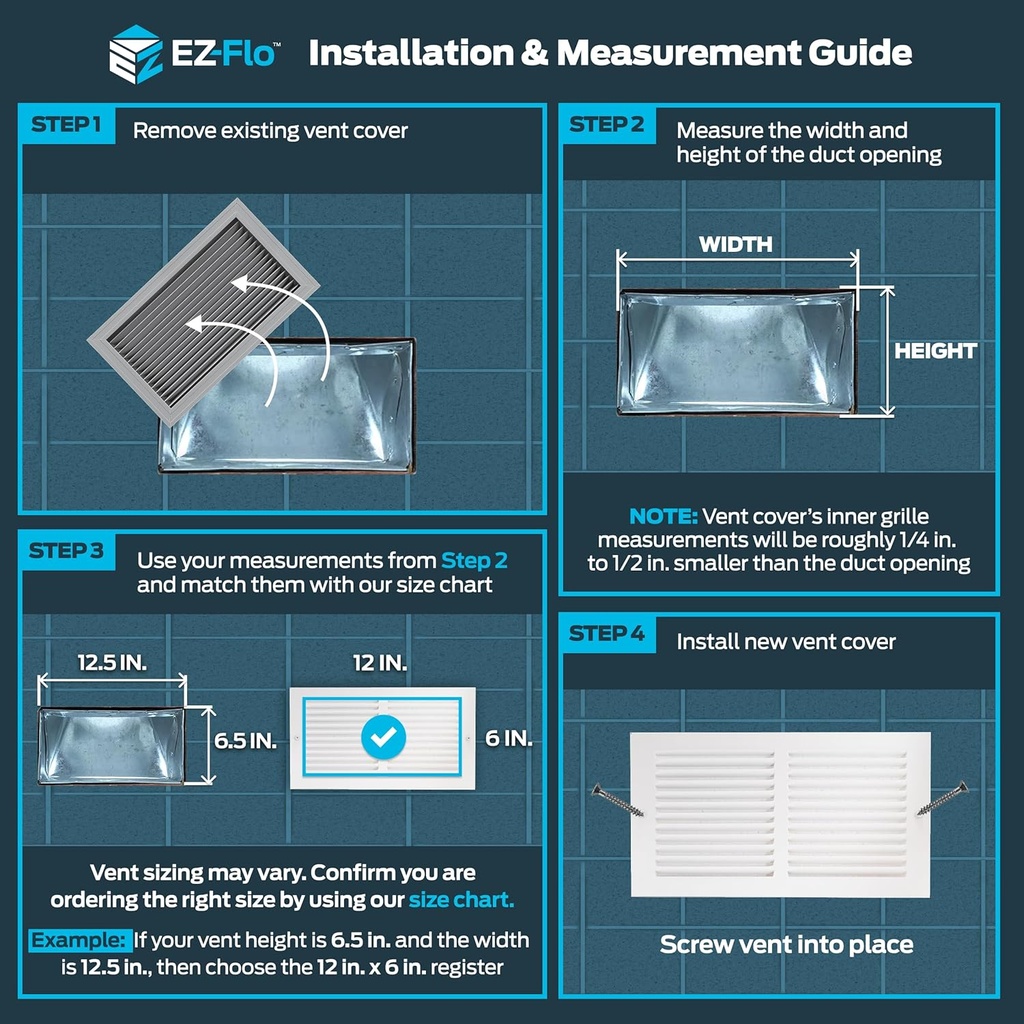 EZ-Flo™ Installation & Measurement Guide

STEP 1 Remove existing vent cover

STEP 2 Measure the width and height of the duct opening

WIDTH

HEIGHT

NOTE: Vent cover's inner grille measurements will be roughly 1/4 in. to 1/2 in. smaller than the duct opening

STEP 3 Use your measurements from Step 2 and match them with our size chart

12.5 IN.

6.5 IN.

12 IN.

6 IN.

Vent sizing may vary. Confirm you are ordering the right size by using our size chart.

Example: If your vent height is 6.5 in. and the width is 12.5 in., then choose the 12 in. x 6 in. register

STEP 4 Install new vent cover

Screw vent into place